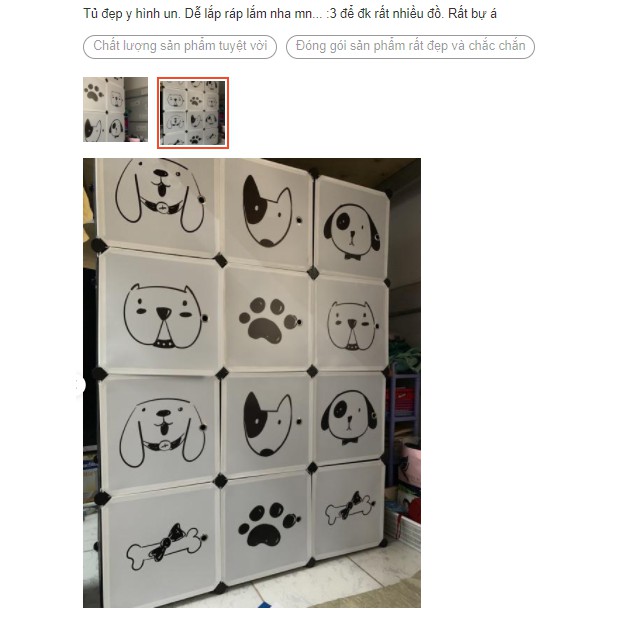 Tủ đẹp y hình un. Dễ lắp ráp lắm nha mn... :3 để đk rất nhiều đồ. Rất bự á

Chất lượng sản phẩm tuyệt vời

Đóng gói sản phẩm rất đẹp và chắc chắn