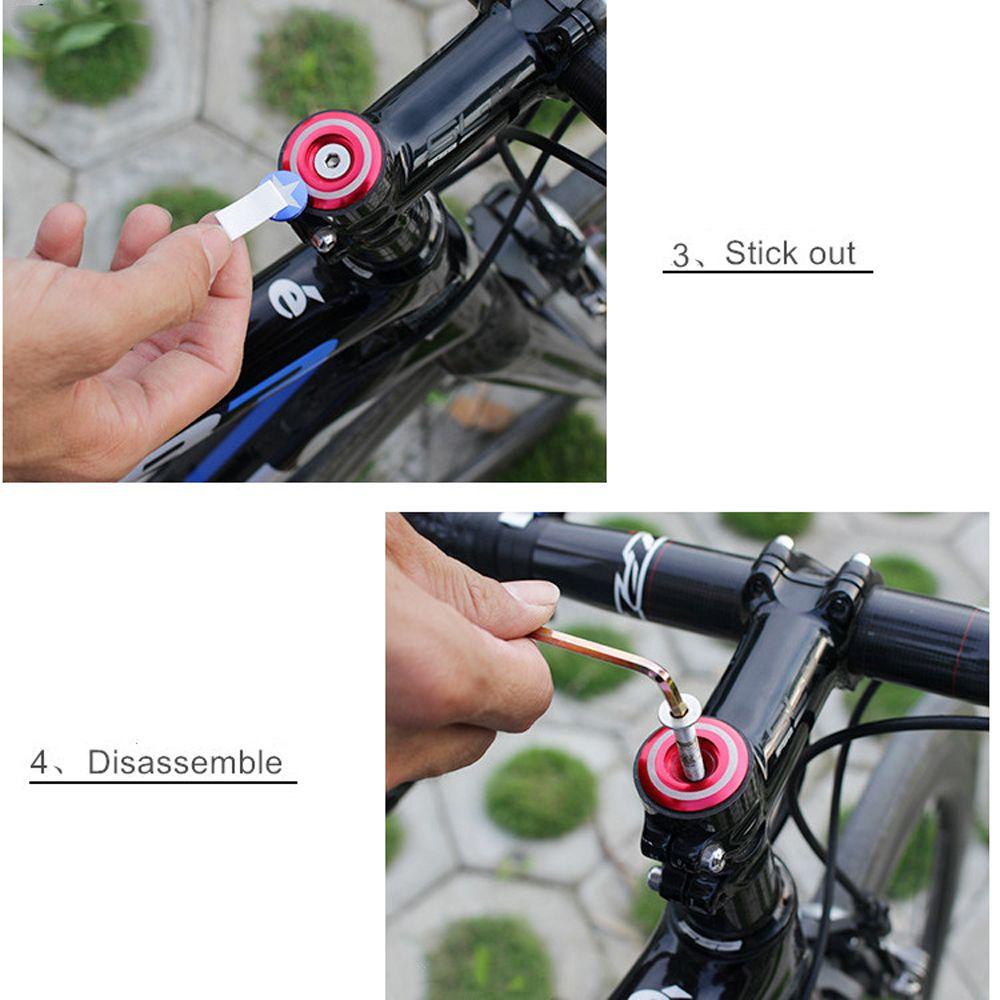 3、Stick out

4、Disassemble