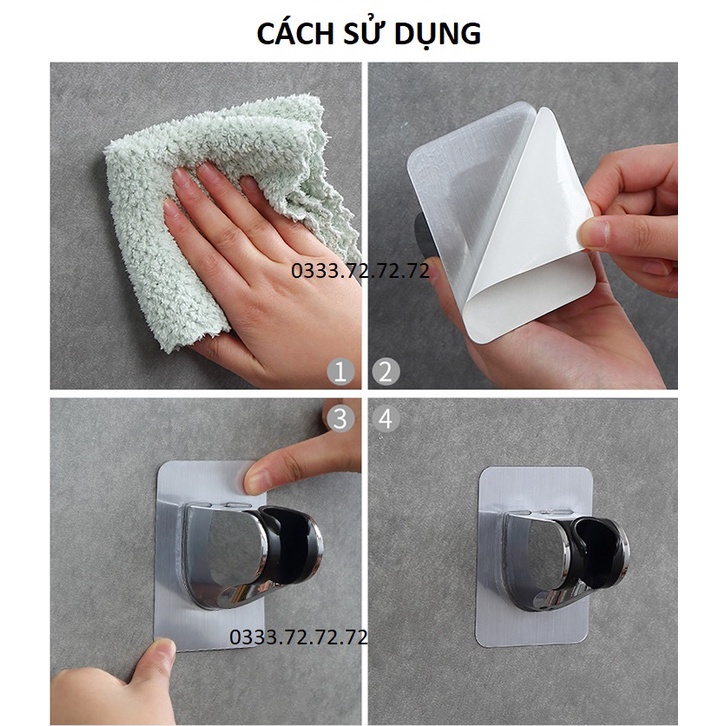 CÁCH SỬ DỤNG

0333.72.72.72

1

2

3

4

0333.72.72.72