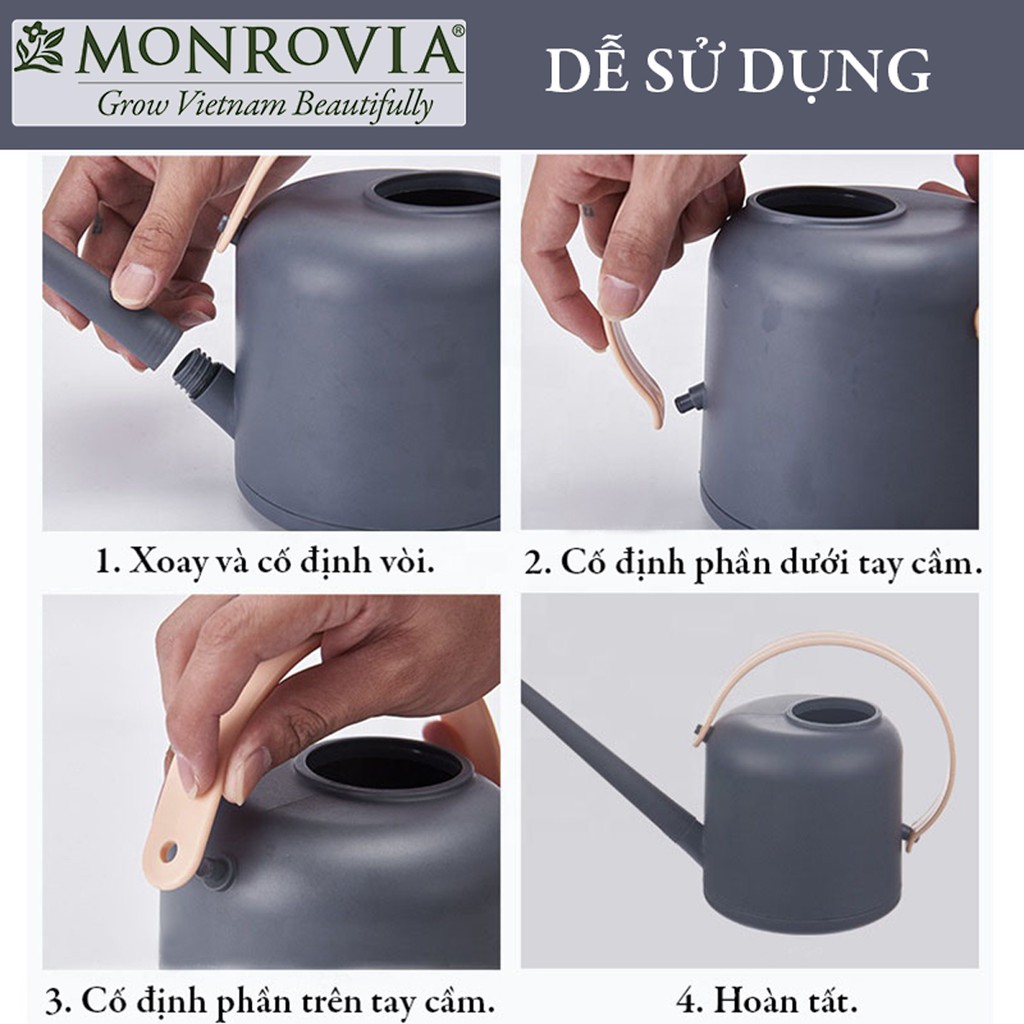 MONROVIA®
Grow Vietnam Beautifully

DỄ SỬ DỤNG

1. Xoay và cố định vòi.

2. Cố định phần dưới tay cầm.

3. Cố định phần trên tay cầm.

4. Hoàn tất.