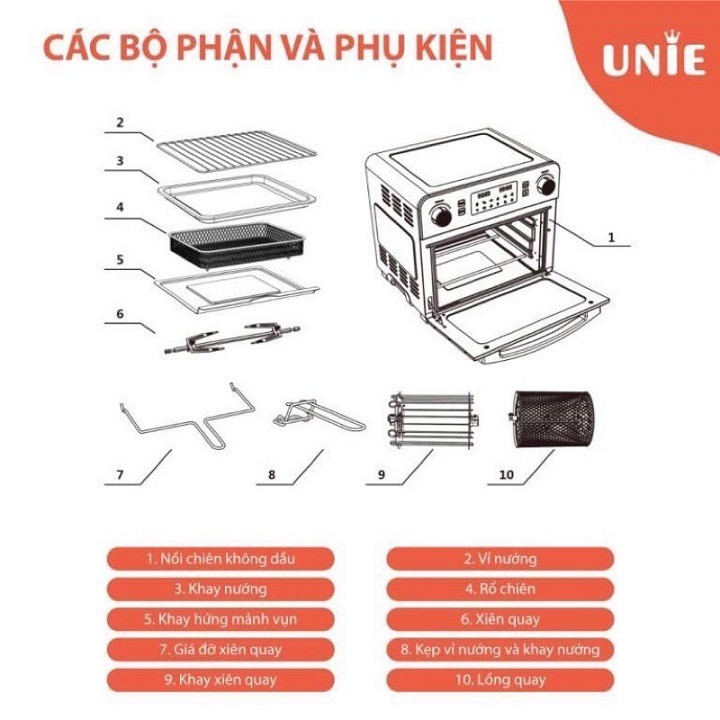 CÁC BỘ PHẬN VÀ PHỤ KIỆN

UNIE

2
3
4
5
6
1
7
8
9
10

1. Nồi chiên không dầu
2. Vỉ nướng
3. Khay nướng
4. Rổ chiên
5. Khay hứng mảnh vụn
6. Xiên quay
7. Giá đỡ xiên quay
8. Kẹp vỉ nướng và khay nướng
9. Khay xiên quay
10. Lồng quay