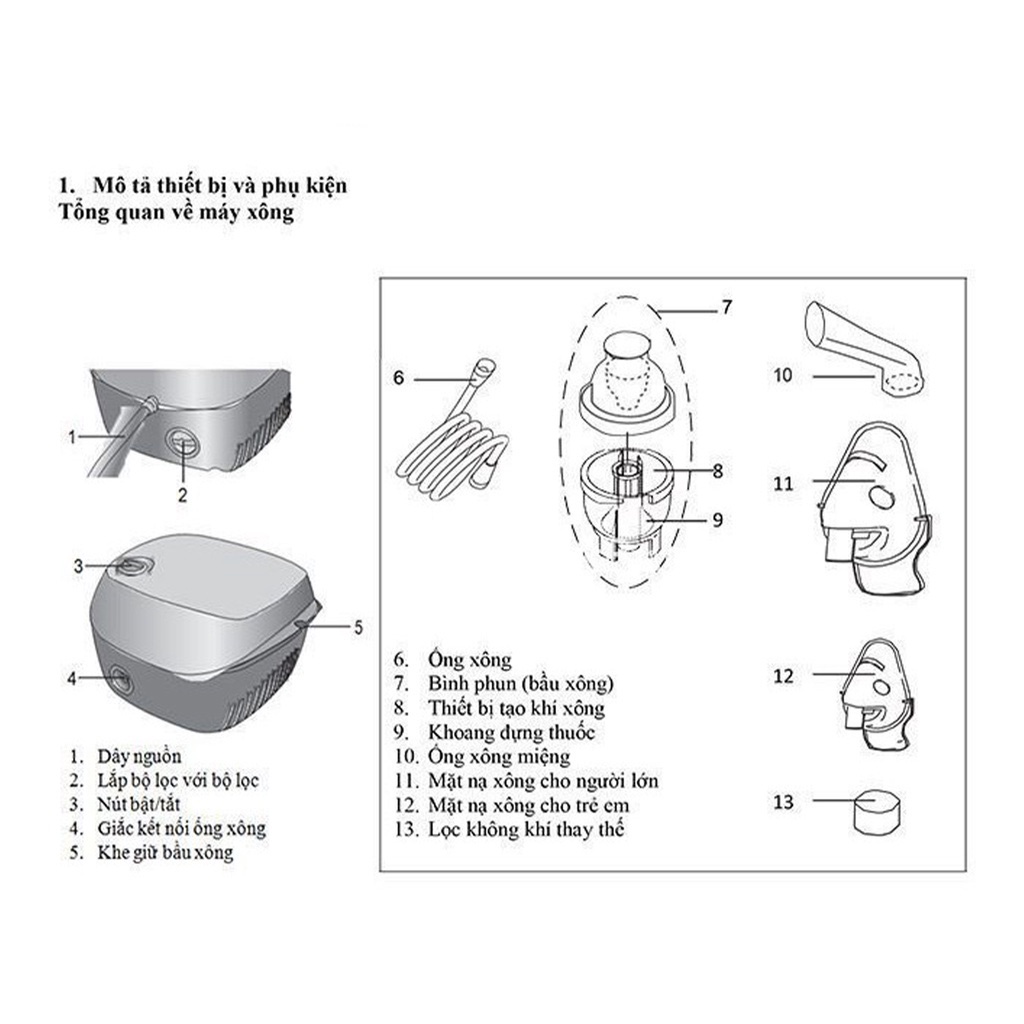 1. Mô tả thiết bị và phụ kiện
Tổng quan về máy xông

1
2
3
4
5

1. Dây nguồn
2. Lắp bộ lọc với bộ lọc
3. Nút bật/tắt
4. Giắc kết nối ống xông
5. Khe giữ bầu xông

6
7
8
9
10
11
12
13

6. Ống xông
7. Bình phun (bầu xông)
8. Thiết bị tạo khí xông
9. Khoang dựng thuốc
10. Ống xông miệng
11. Mặt nạ xông cho người lớn
12. Mặt nạ xông cho trẻ em
13. Lọc không khí thay thế