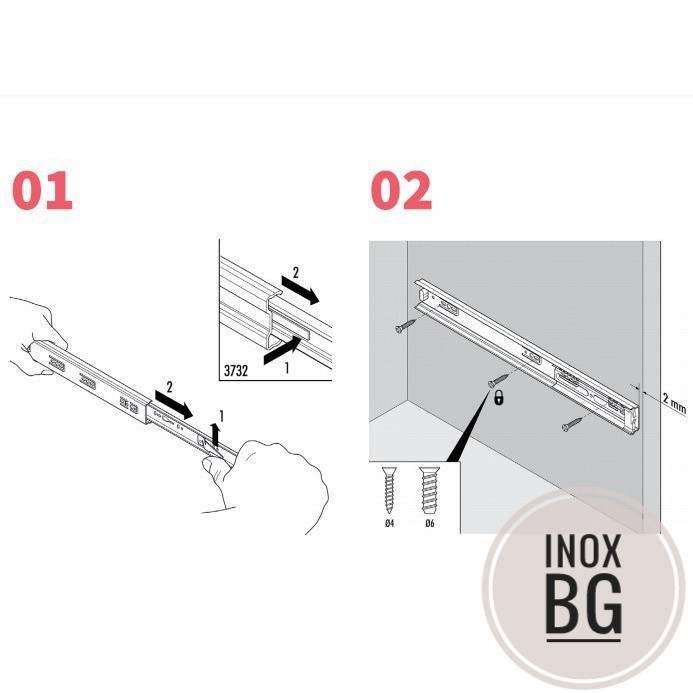 01

2

1

3732

2

1

02

2 mm

Ø4

Ø6

INOX
BG