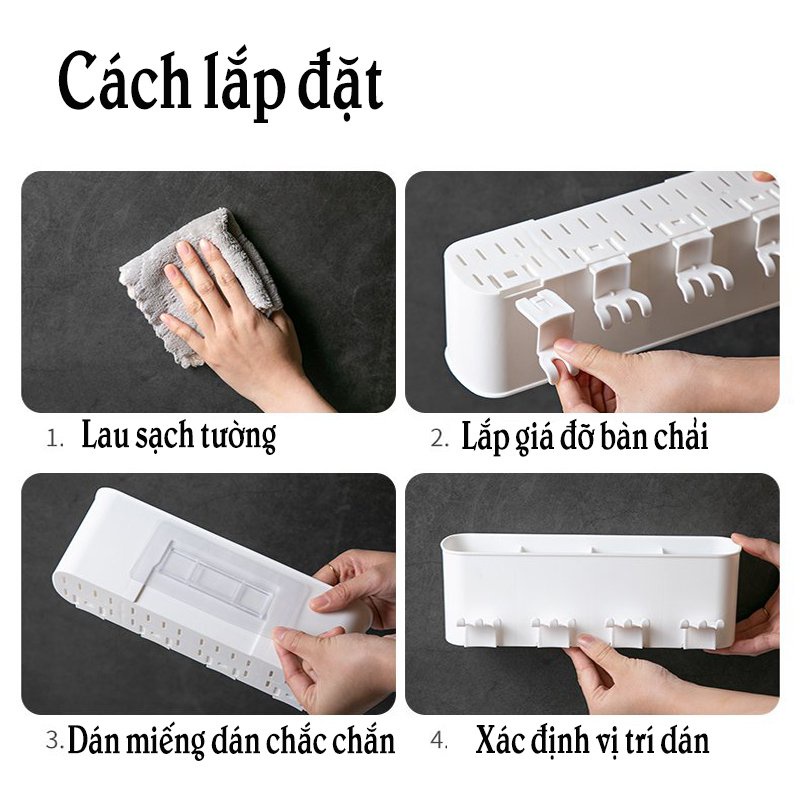 Cách lắp đặt

1. Lau sạch tường

2. Lắp giá đỡ bàn chải

3. Dán miếng dán chắc chắn

4. Xác định vị trí dán