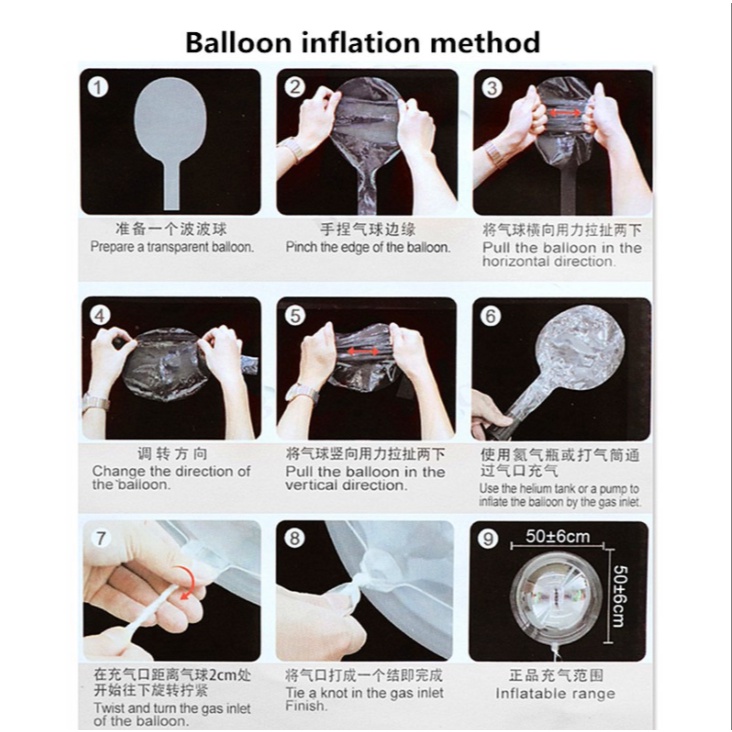 Balloon inflation method

1

准备一个波波球
Prepare a transparent balloon.

2

手捏气球边缘
Pinch the edge of the balloon.

3

将气球横向用力拉扯两下
Pull the balloon in the horizontal direction.

4

调转方向
Change the direction of the balloon.

5

将气球竖向用力拉扯两下
Pull the balloon in the vertical direction.

6

使用氦气瓶或打气筒通过气口充气
Use the helium tank or a pump to inflate the balloon by the gas inlet.

7

在充气口距离气球2cm处开始往下旋转拧紧
Twist and turn the gas inlet of the balloon.

8

将气口打成一个结即完成
Tie a knot in the gas inlet Finish.

9

50±6cm

50±6cm

正品充气范围
Inflatable range