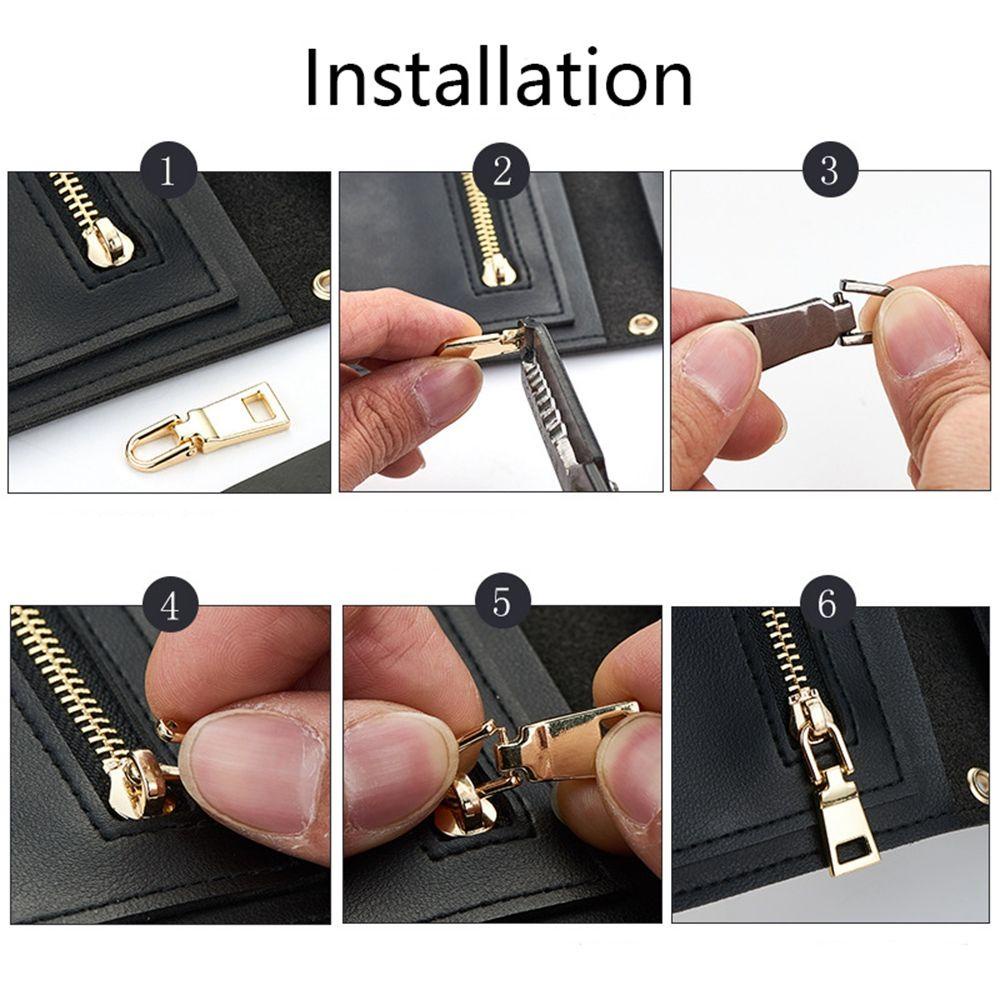 Installation

1

2

3

4

5

6