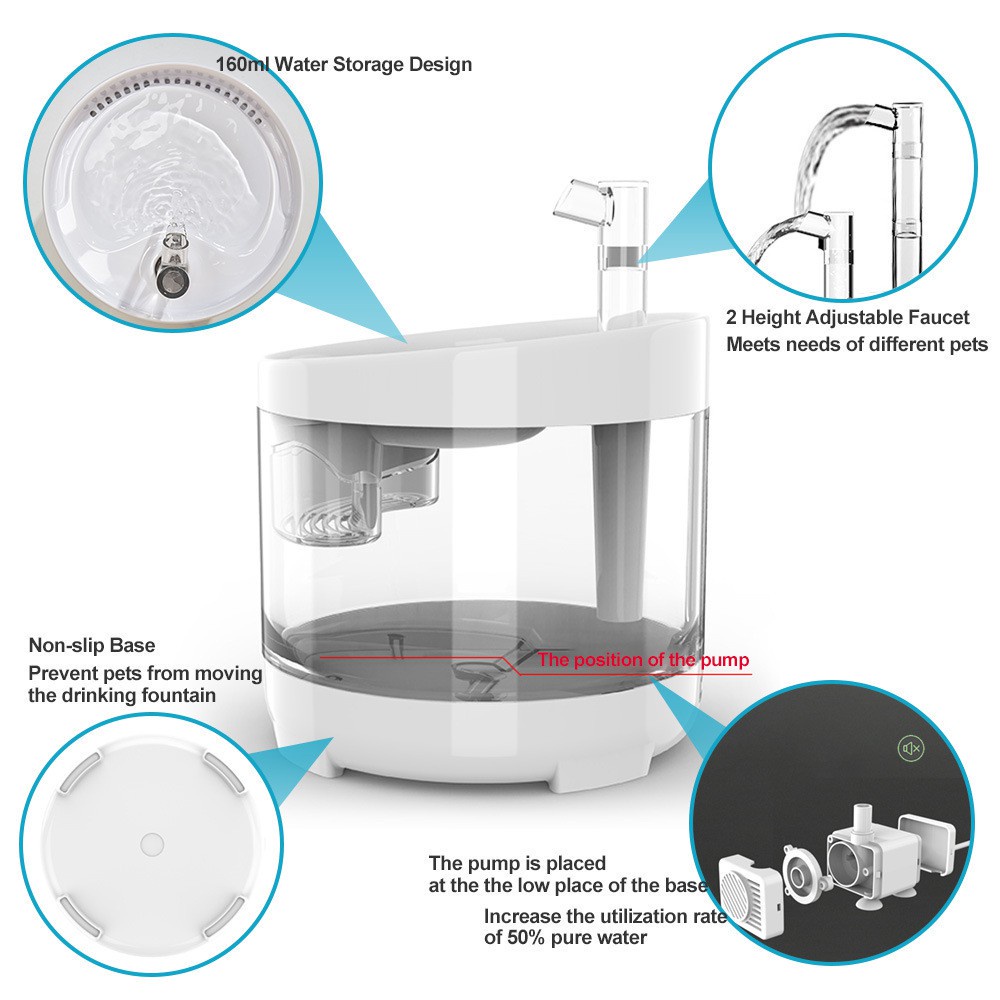 160ml Water Storage Design

2 Height Adjustable Faucet
Meets needs of different pets

Non-slip Base
Prevent pets from moving the drinking fountain

The position of the pump

The pump is placed at the the low place of the base

Increase the utilization rate of 50% pure water