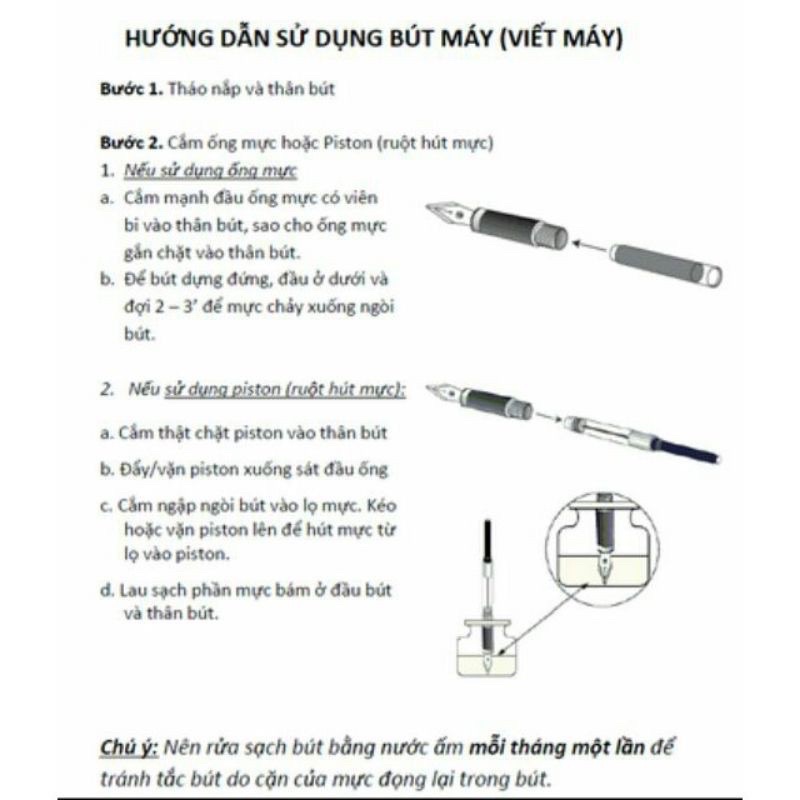 HƯỚNG DẪN SỬ DỤNG BÚT MÁY (VIẾT MÁY)

Bước 1. Tháo nắp và thân bút

Bước 2. Cắm ống mực hoặc Piston (ruột hút mực)
1. Nếu sử dụng ống mực
a. Cắm mạnh đầu ống mực có viên bi vào thân bút, sao cho ống mực gắn chặt vào thân bút.
b. Để bút dựng đứng, đầu ở dưới và đợi 2 – 3' để mực chảy xuống ngòi bút.

2. Nếu sử dụng piston (ruột hút mực):
a. Cắm thật chặt piston vào thân bút
b. Đẩy/vặn piston xuống sát đầu ống
c. Cắm ngập ngòi bút vào lọ mực. Kéo hoặc vặn piston lên để hút mực từ lọ vào piston.
d. Lau sạch phần mực bám ở đầu bút và thân bút.

Chú ý: Nên rửa sạch bút bằng nước ấm mỗi tháng một lần để tránh tắc bút do cặn của mực đọng lại trong bút.