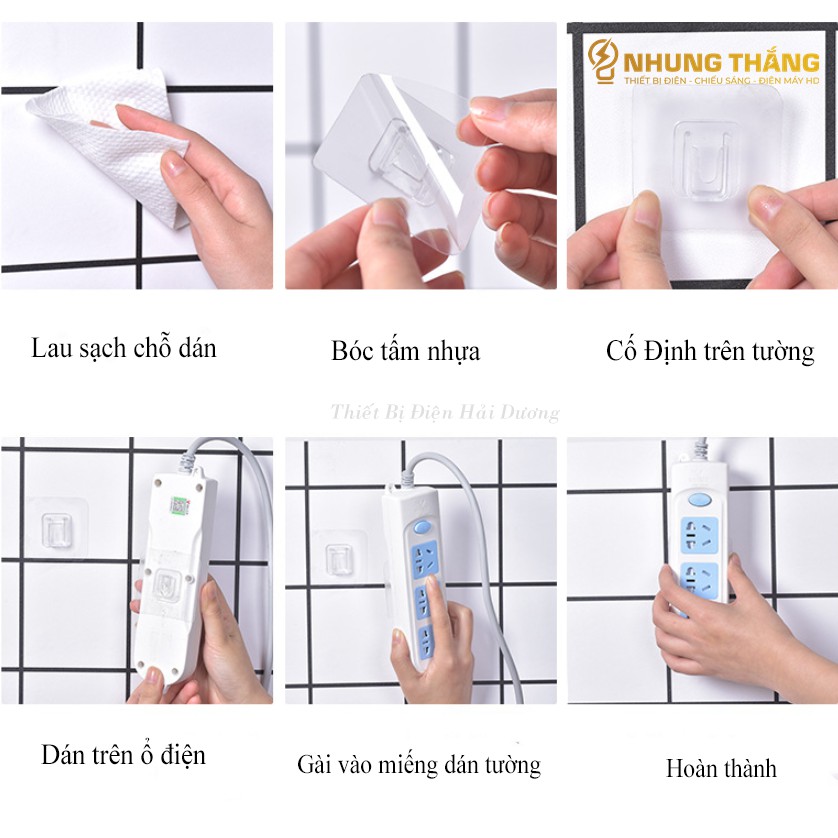 NHUNG THẮNG
THIẾT BỊ ĐIỆN - CHIẾU SÁNG - ĐIỆN MÁY HD

Lau sạch chỗ dán

Bóc tấm nhựa

Cố Định trên tường

Thiết Bị Điện Hải Dương

Dán trên ổ điện

Gài vào miếng dán tường

Hoàn thành