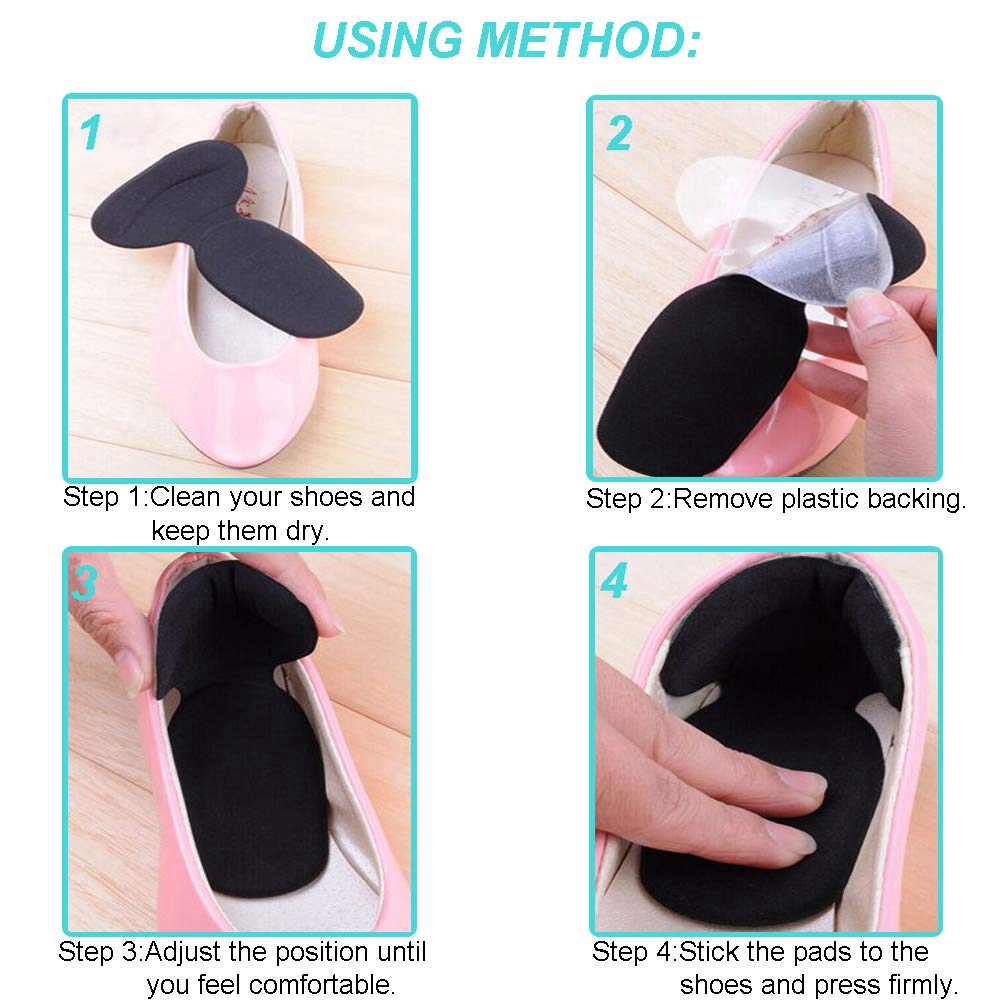 USING METHOD:

1

Step 1:Clean your shoes and keep them dry.

2

Step 2:Remove plastic backing.

3

Step 3:Adjust the position until you feel comfortable.

4

Step 4:Stick the pads to the shoes and press firmly.