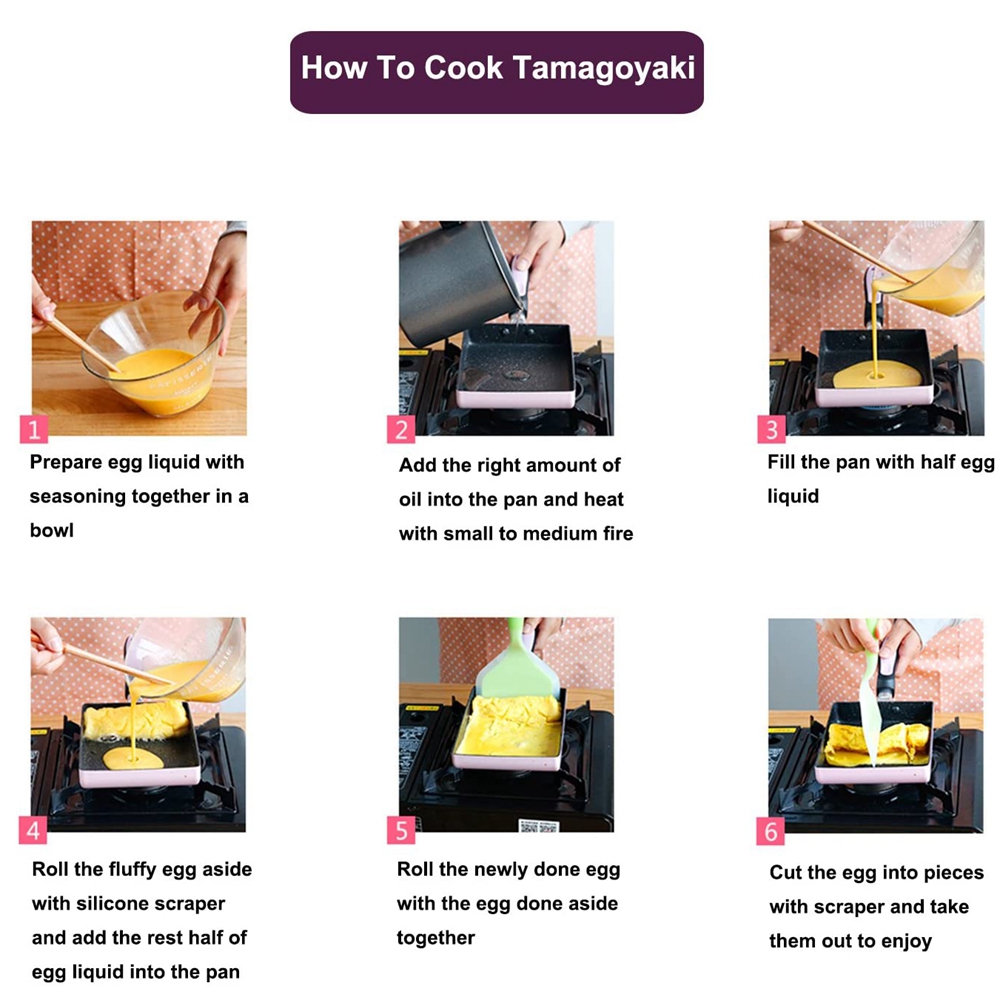 How To Cook Tamagoyaki

1
Prepare egg liquid with seasoning together in a bowl

2
Add the right amount of oil into the pan and heat with small to medium fire

3
Fill the pan with half egg liquid

4
Roll the fluffy egg aside with silicone scraper and add the rest half of egg liquid into the pan

5
Roll the newly done egg with the egg done aside together

6
Cut the egg into pieces with scraper and take them out to enjoy