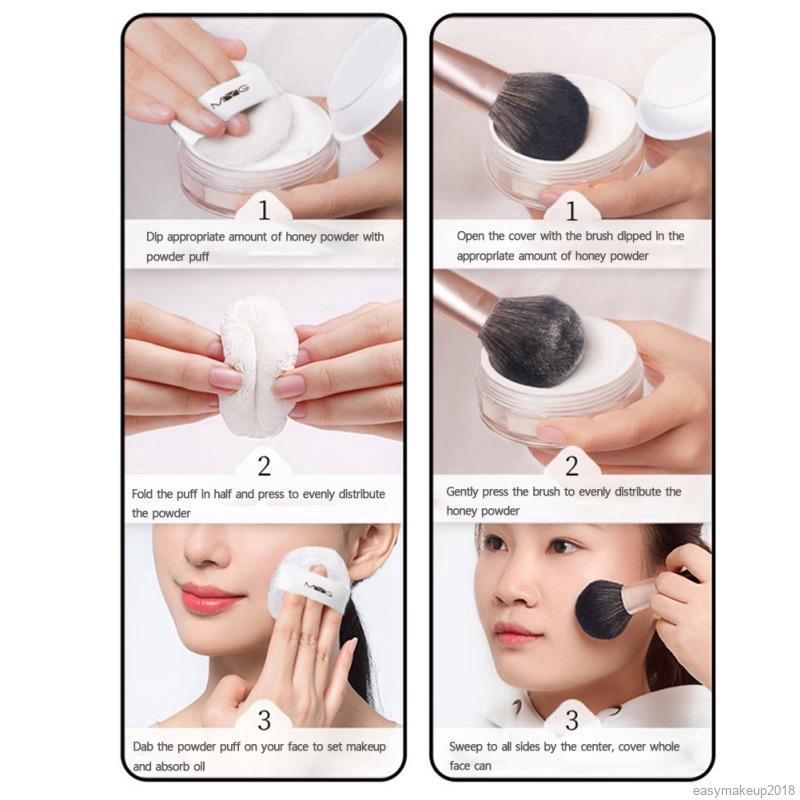 MSG

1

Dip appropriate amount of honey powder with powder puff

2

Fold the puff in half and press to evenly distribute the powder

MSG

3

Dab the powder puff on your face to set makeup and absorb oil

1

Open the cover with the brush dipped in the appropriate amount of honey powder

2

Gently press the brush to evenly distribute the honey powder

3

Sweep to all sides by the center, cover whole face can

easymakeup2018