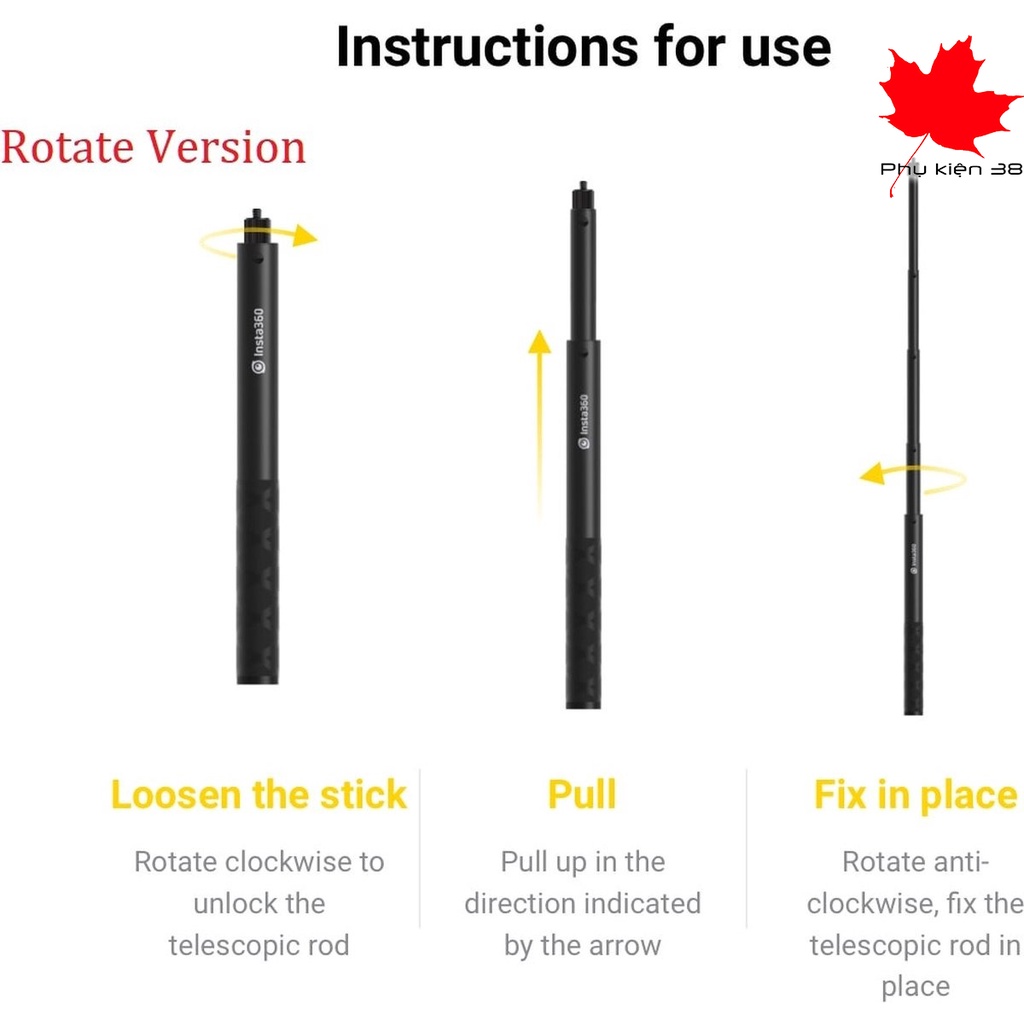 Instructions for use

Phụ kiện 38

Rotate Version

Insta360

Insta360

Insta360

Loosen the stick

Rotate clockwise to unlock the telescopic rod

Pull

Pull up in the direction indicated by the arrow

Fix in place

Rotate anti-clockwise, fix the telescopic rod in place