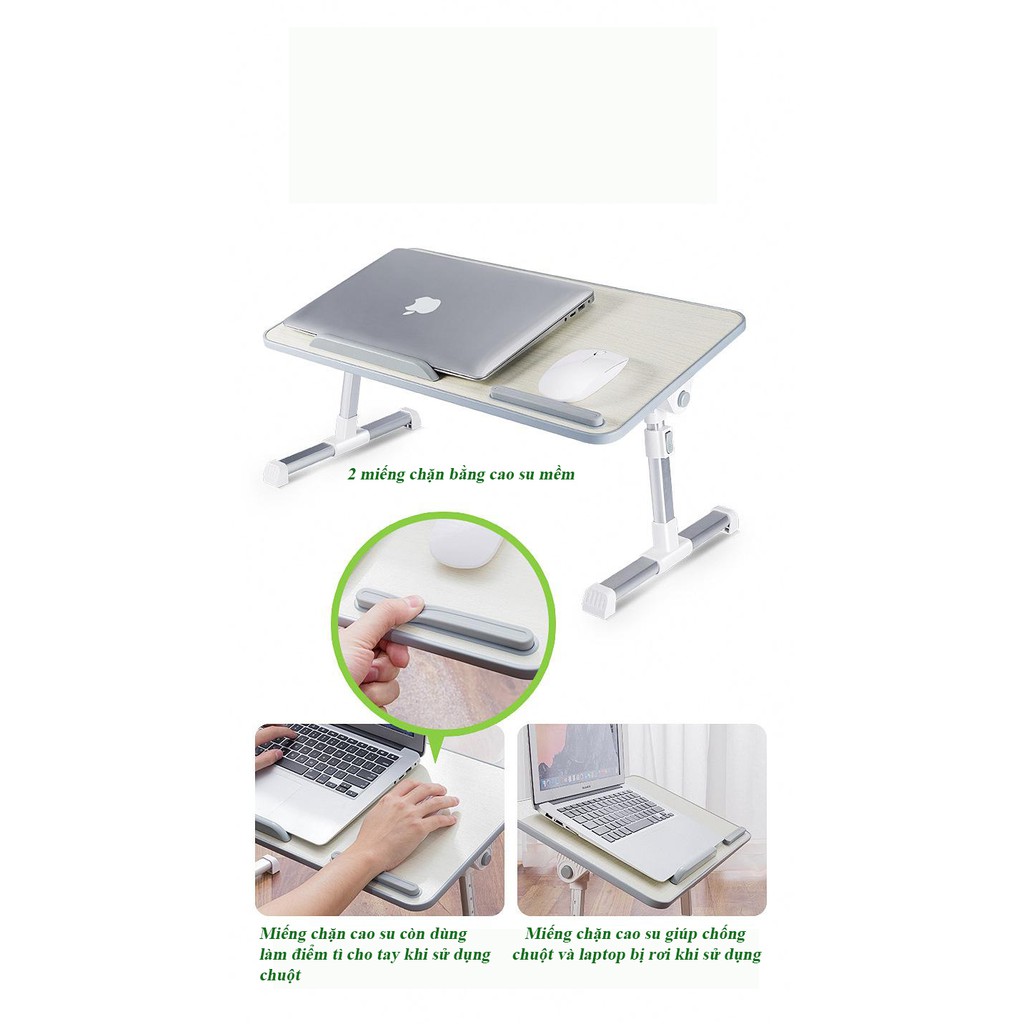 2 miếng chặn bằng cao su mềm

Miếng chặn cao su còn dùng làm điểm tì cho tay khi sử dụng chuột

Miếng chặn cao su giúp chống chuột và laptop bị rơi khi sử dụng