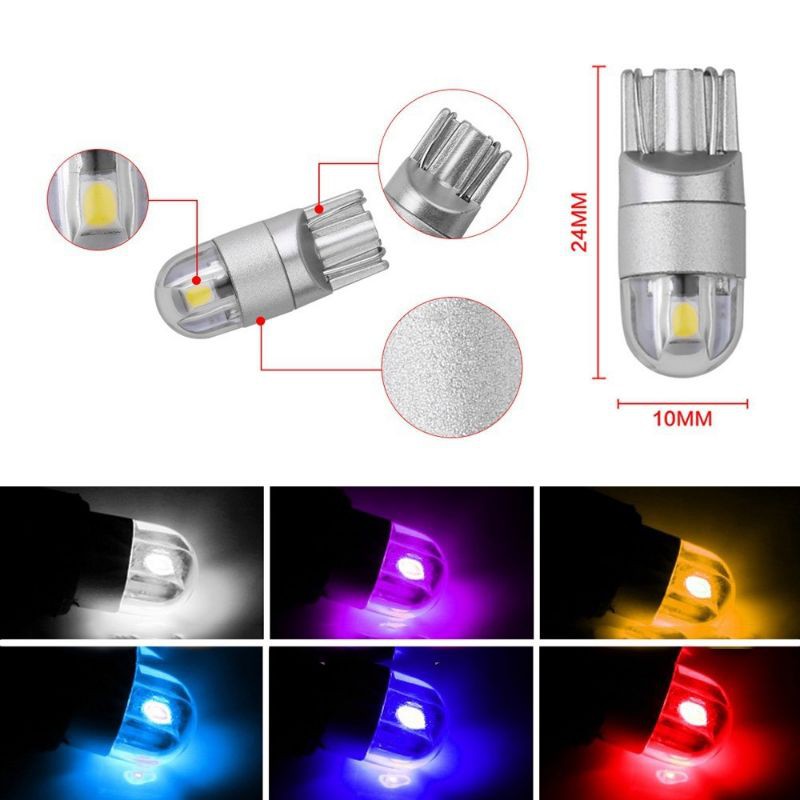 24MM
10MM