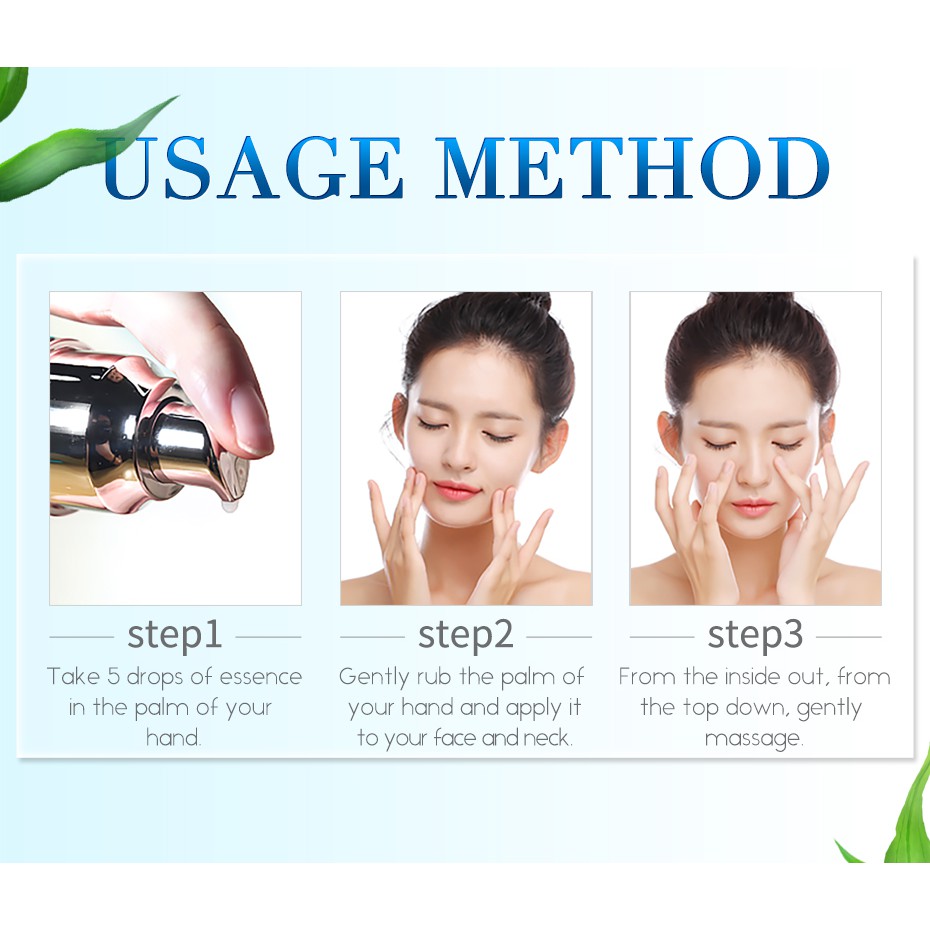 USAGE METHOD

step1
Take 5 drops of essence in the palm of your hand.

step2
Gently rub the palm of your hand and apply it to your face and neck.

step3
From the inside out, from the top down, gently massage.