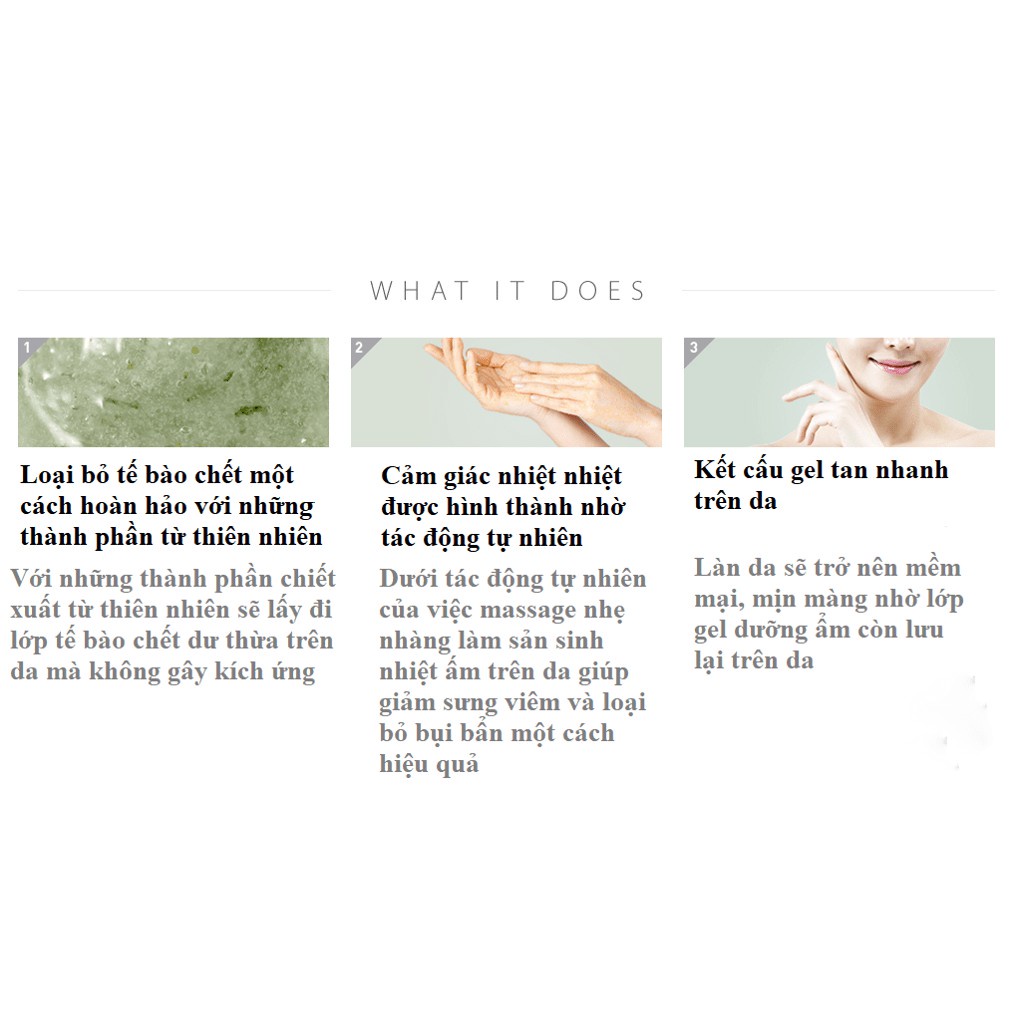 WHAT IT DOES

1

Loại bỏ tế bào chết một cách hoàn hảo với những thành phần từ thiên nhiên

Với những thành phần chiết xuất từ thiên nhiên sẽ lấy đi lớp tế bào chết dư thừa trên da mà không gây kích ứng

2

Cảm giác nhiệt nhiệt được hình thành nhờ tác động tự nhiên

Dưới tác động tự nhiên của việc massage nhẹ nhàng làm sản sinh nhiệt ấm trên da giúp giảm sưng viêm và loại bỏ bụi bẩn một cách hiệu quả

3

Kết cấu gel tan nhanh trên da

Làn da sẽ trở nên mềm mại, mịn màng nhờ lớp gel dưỡng ẩm còn lưu lại trên da