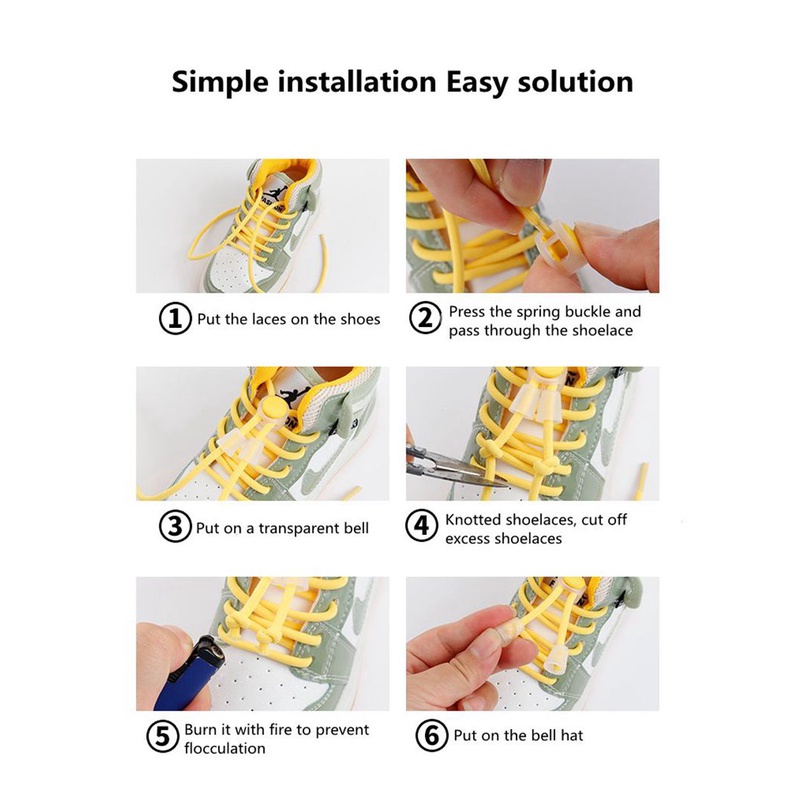 Simple installation Easy solution

1 Put the laces on the shoes

2 Press the spring buckle and pass through the shoelace

3 Put on a transparent bell

4 Knotted shoelaces, cut off excess shoelaces

5 Burn it with fire to prevent flocculation

6 Put on the bell hat