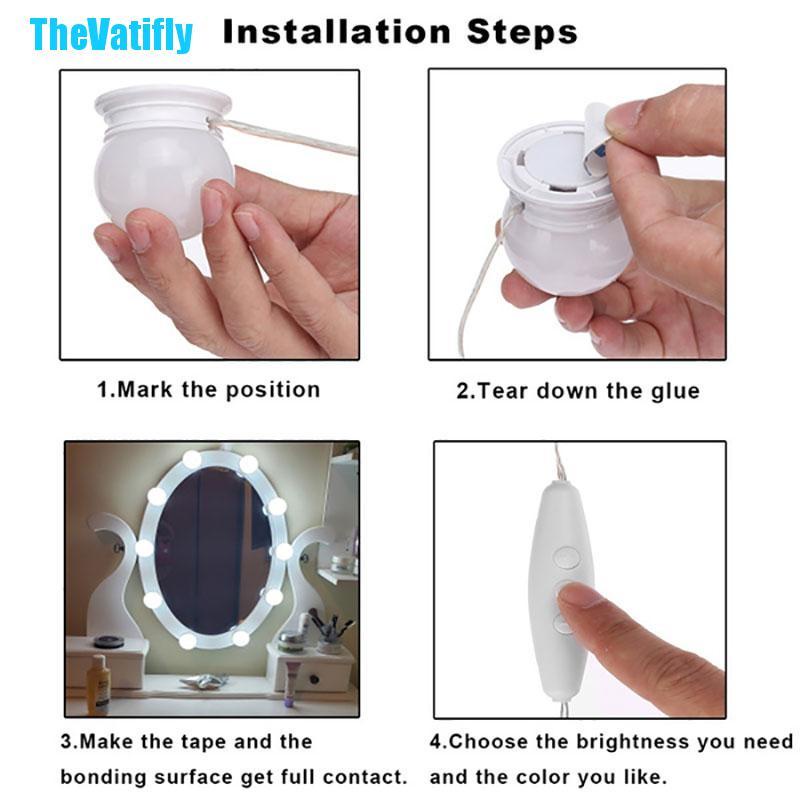 TheVatifly Installation Steps

1.Mark the position

2.Tear down the glue

3.Make the tape and the bonding surface get full contact.

4.Choose the brightness you need and the color you like.