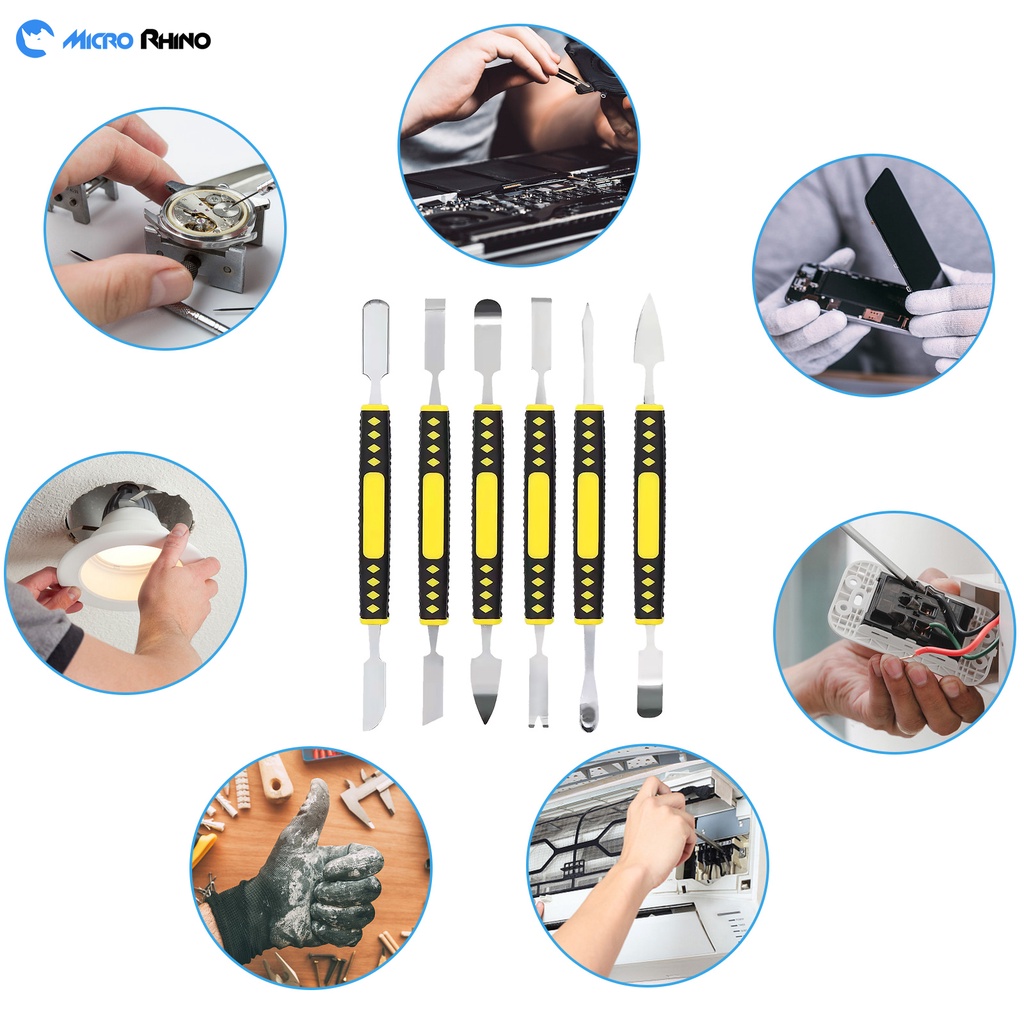 MICRO RHINO