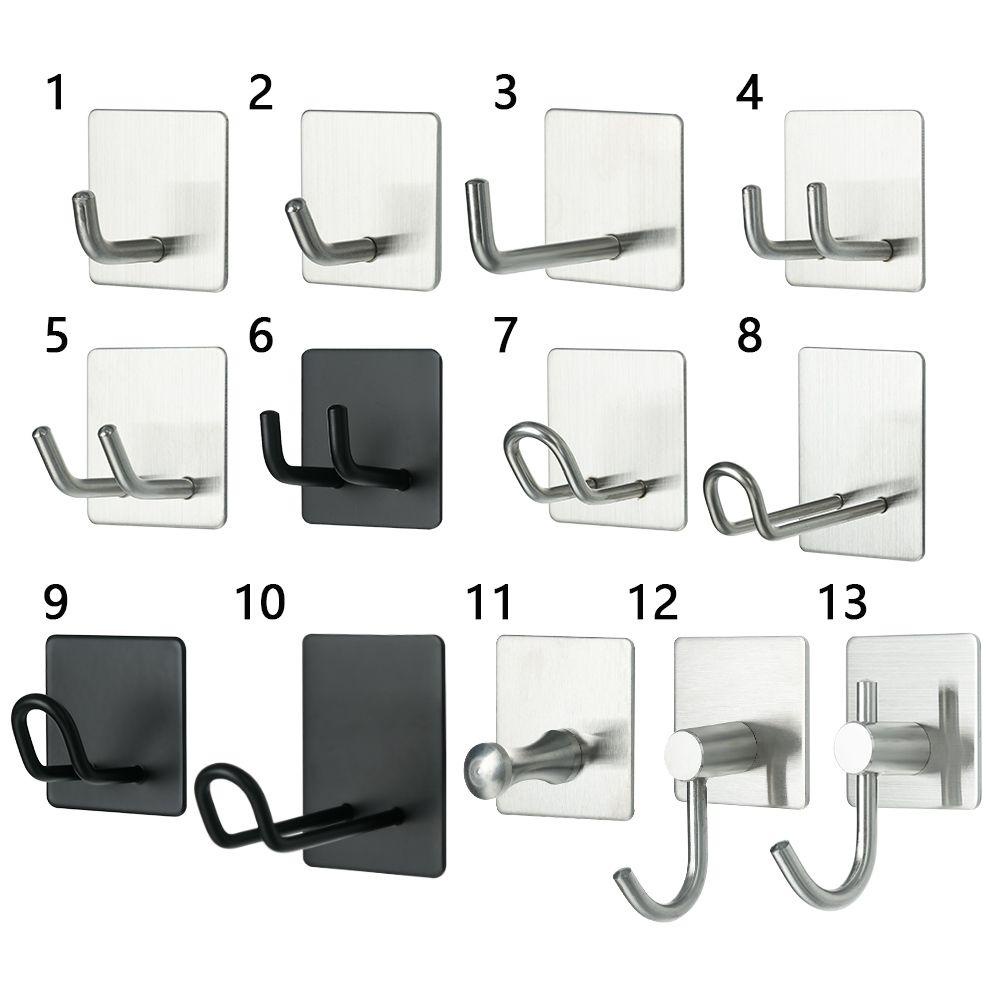 1
2
3
4
5
6
7
8
9
10
11
12
13