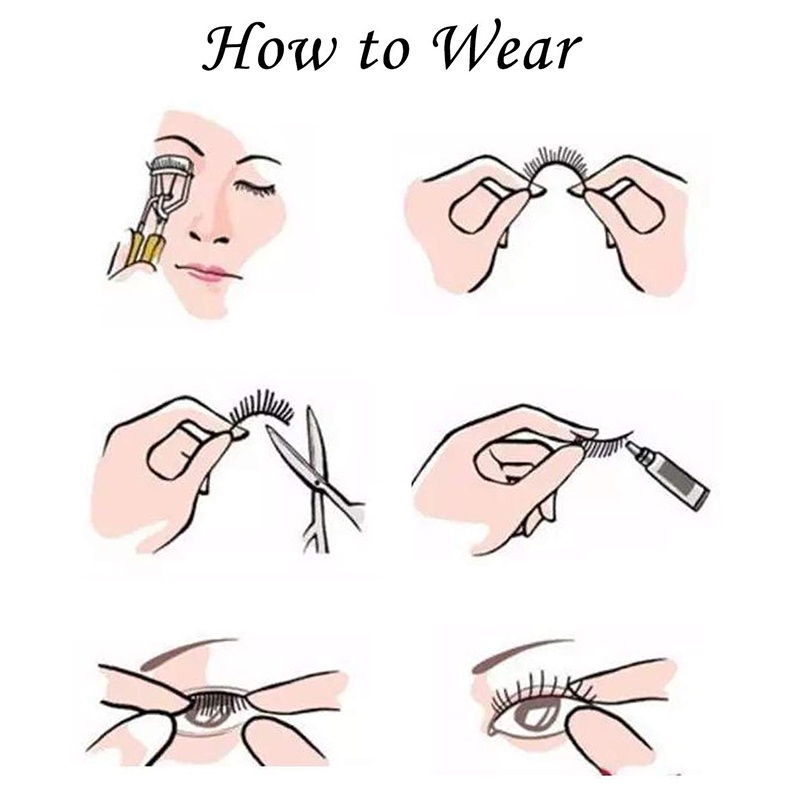 How to Wear