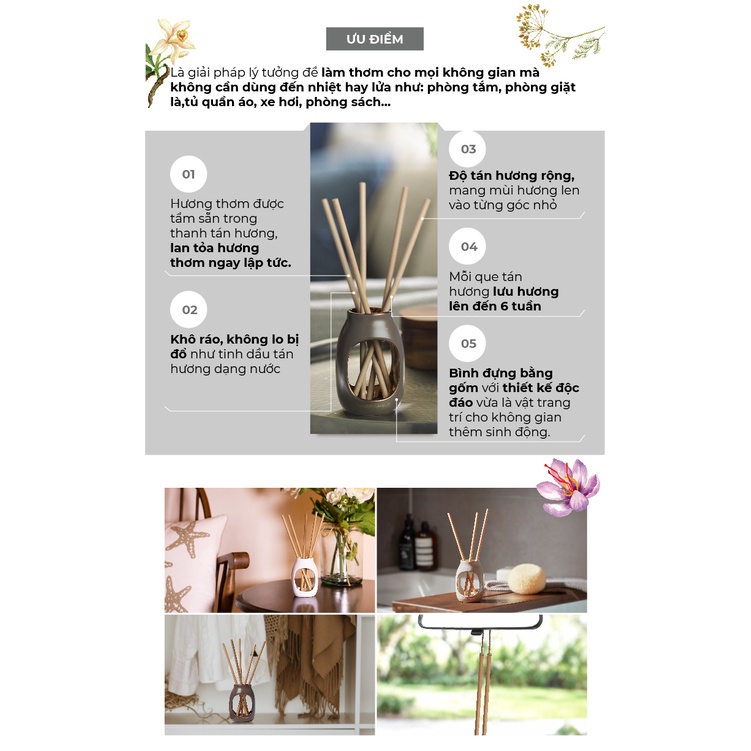 ƯU ĐIỂM

Là giải pháp lý tưởng để làm thơm cho mọi không gian mà không cần dùng đến nhiệt hay lửa như: phòng tắm, phòng giặt là,tủ quần áo, xe hơi, phòng sách...

01

Hương thơm được tẩm sẵn trong thanh tán hương, lan tỏa hương thơm ngay lập tức.

02

Khô ráo, không lo bị đổ như tinh dầu tán hương dạng nước

03

Độ tán hương rộng, mang mùi hương len vào từng góc nhỏ

04

Mỗi que tán hương lưu hương lên đến 6 tuần

05

Bình đựng bằng gốm với thiết kế độc đáo vừa là vật trang trí cho không gian thêm sinh động.