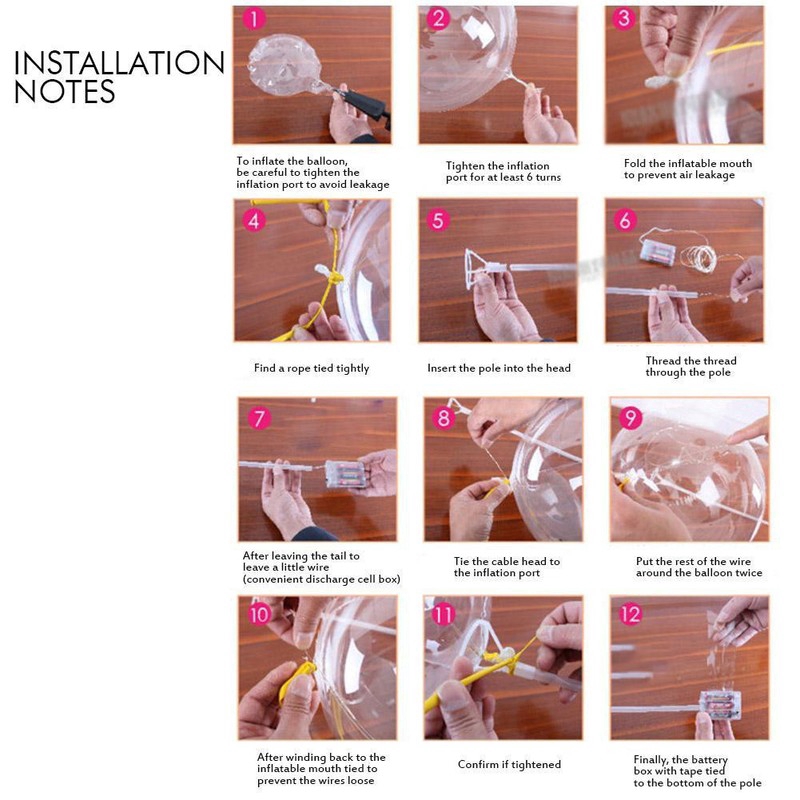 INSTALLATION NOTES

1
To inflate the balloon, be careful to tighten the inflation port to avoid leakage

2
Tighten the inflation port for at least 6 turns

3
Fold the inflatable mouth to prevent air leakage

4
Find a rope tied tightly

5
Insert the pole into the head

6
Thread the thread through the pole

7
After leaving the tail to leave a little wire (convenient discharge cell box)

8
Tie the cable head to the inflation port

9
Put the rest of the wire around the balloon twice

10
After winding back to the inflatable mouth tied to prevent the wires loose

11
Confirm if tightened

12
Finally, the battery box with tape tied to the bottom of the pole