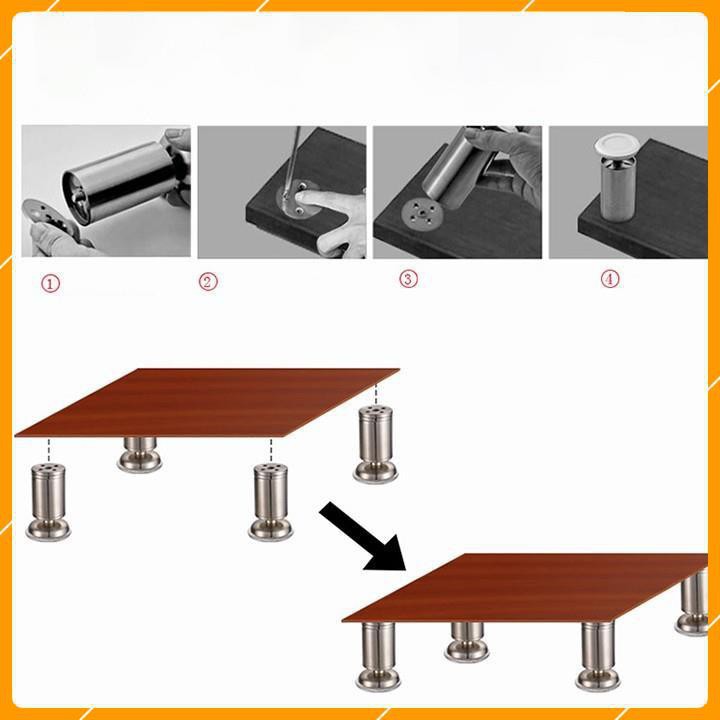 ①

②

③

④