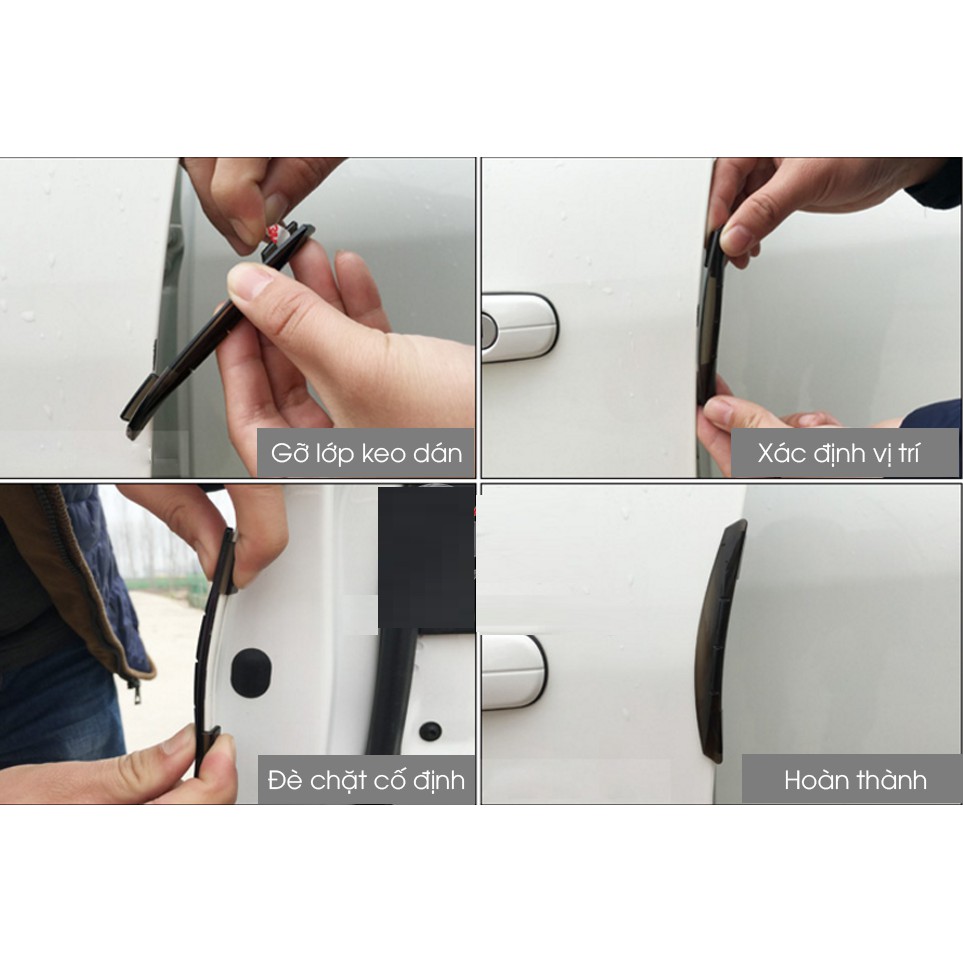 Gỡ lớp keo dán

Xác định vị trí

Đè chặt cố định

Hoàn thành