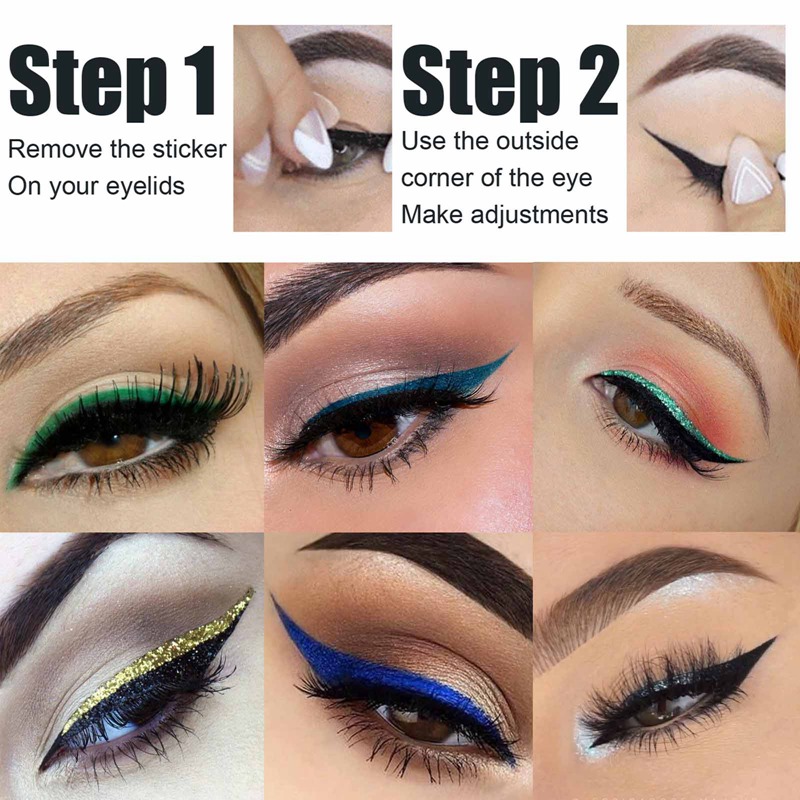 Step 1
Remove the sticker
On your eyelids

Step 2
Use the outside
corner of the eye
Make adjustments