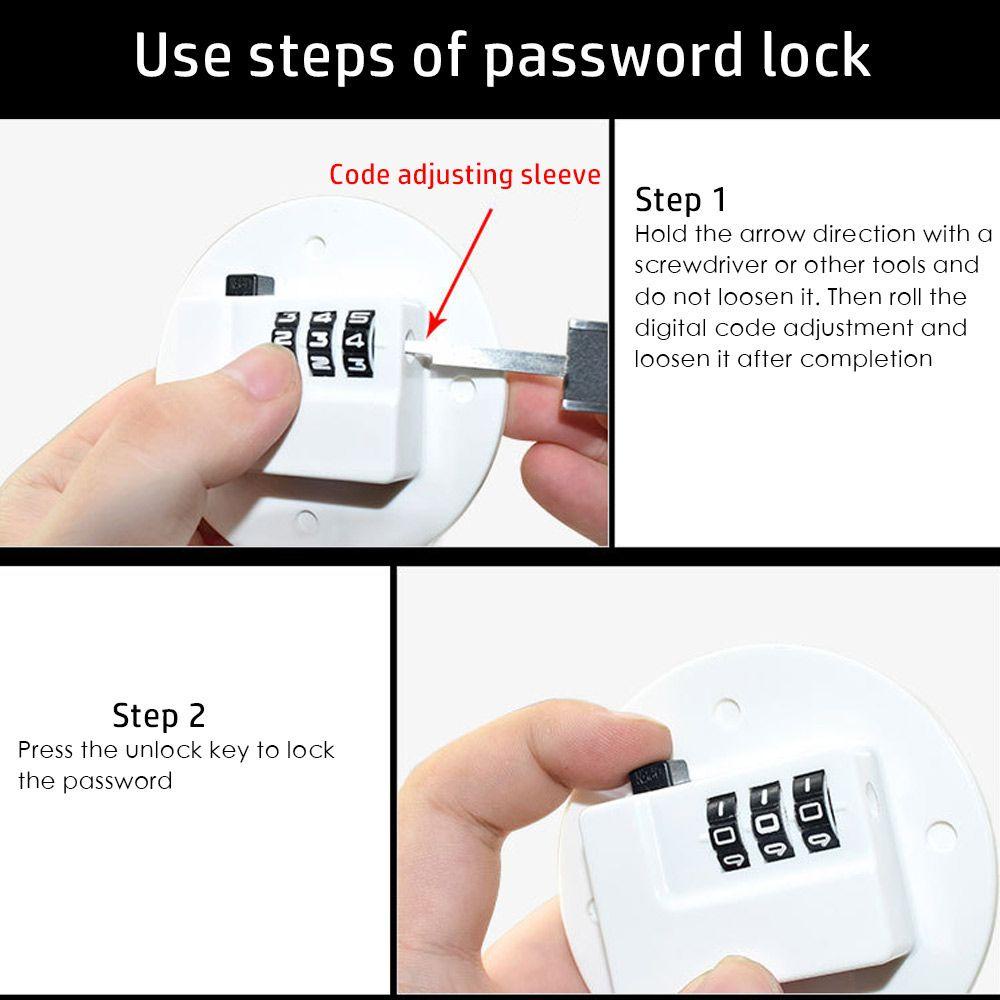 Use steps of password lock

Code adjusting sleeve

Step 1
Hold the arrow direction with a screwdriver or other tools and do not loosen it. Then roll the digital code adjustment and loosen it after completion

Step 2
Press the unlock key to lock the password