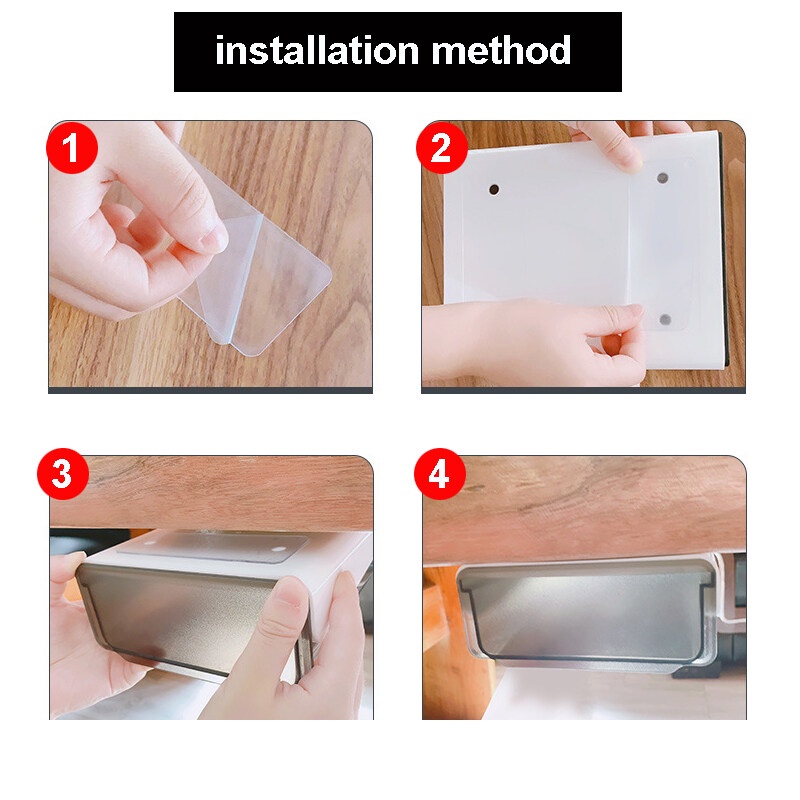 installation method

1

2

3

4