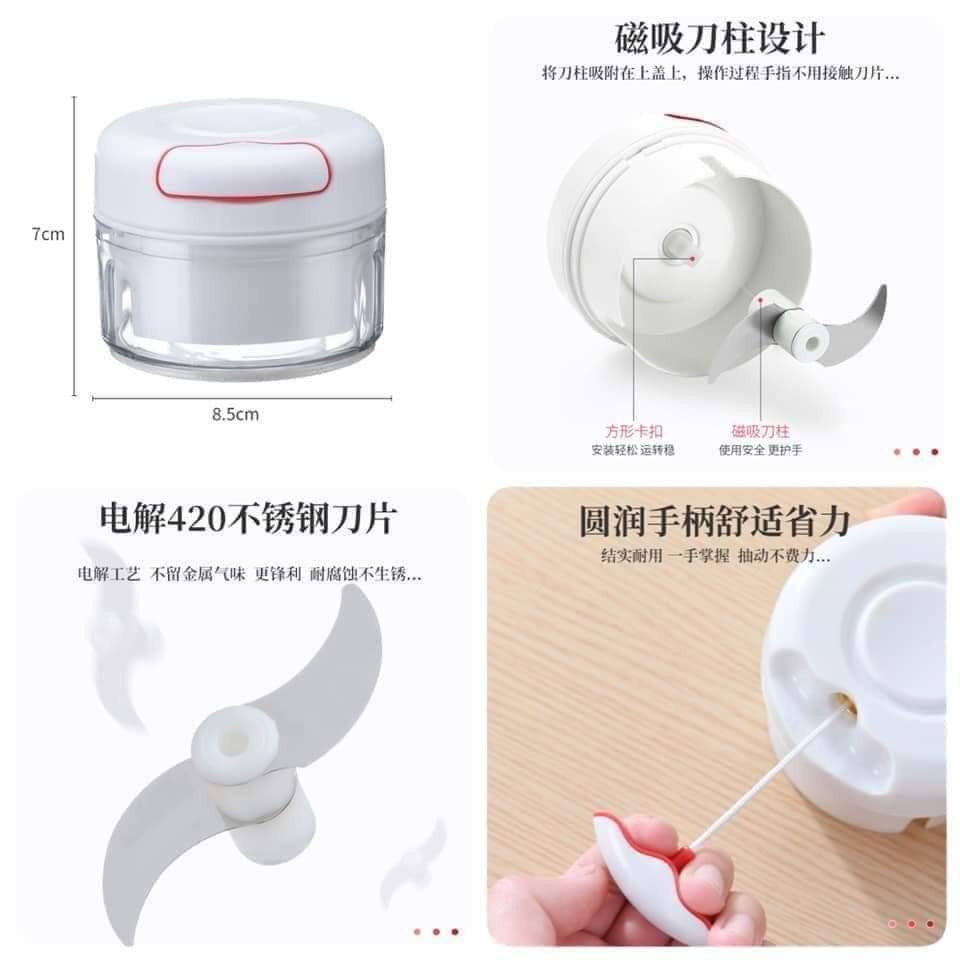 7cm

8.5cm

磁吸刀柱设计

将刀柱吸附在上盖上，操作过程手指不用接触刀片...

方形卡扣
安装轻松 运转稳

磁吸刀柱
使用安全 更护手

电解420不锈钢刀片

电解工艺 不留金属气味 更锋利 耐腐蚀不生锈...

圆润手柄舒适省力

结实耐用 一手掌握 抽动不费力...