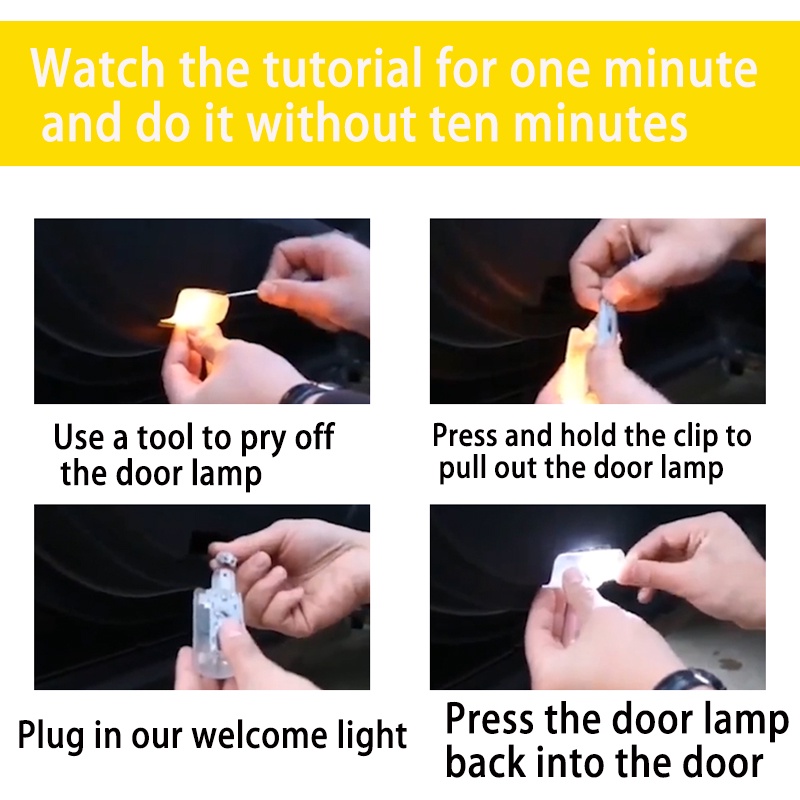 Watch the tutorial for one minute and do it without ten minutes

Use a tool to pry off the door lamp

Press and hold the clip to pull out the door lamp

Plug in our welcome light

Press the door lamp back into the door