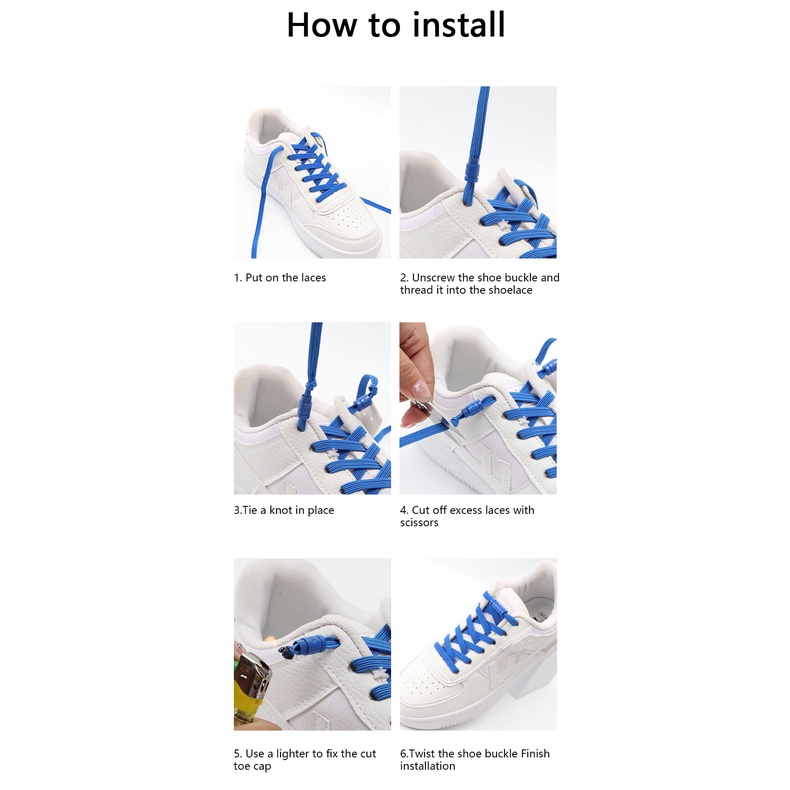 How to install

1. Put on the laces

2. Unscrew the shoe buckle and thread it into the shoelace

3.Tie a knot in place

4. Cut off excess laces with scissors

5. Use a lighter to fix the cut toe cap

6.Twist the shoe buckle Finish installation