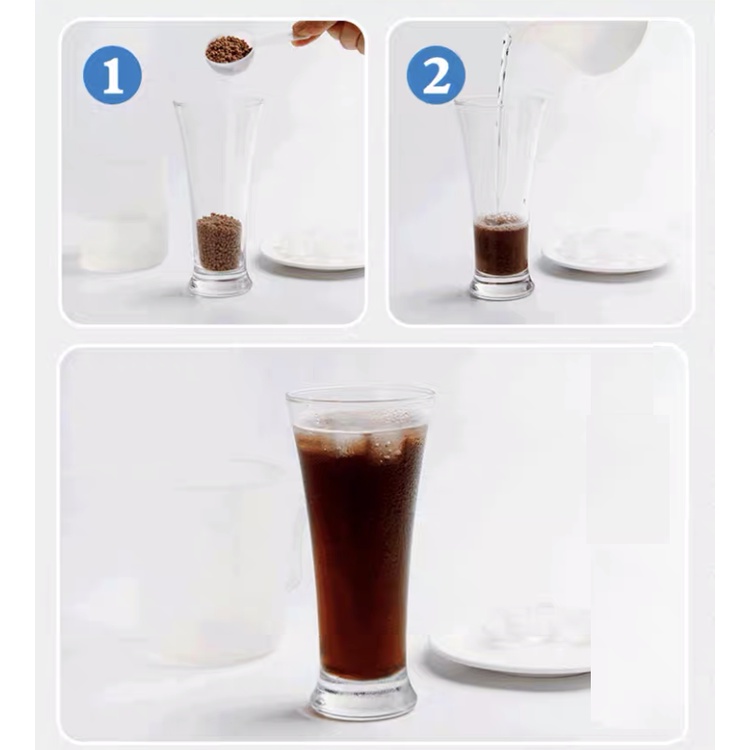 1

2