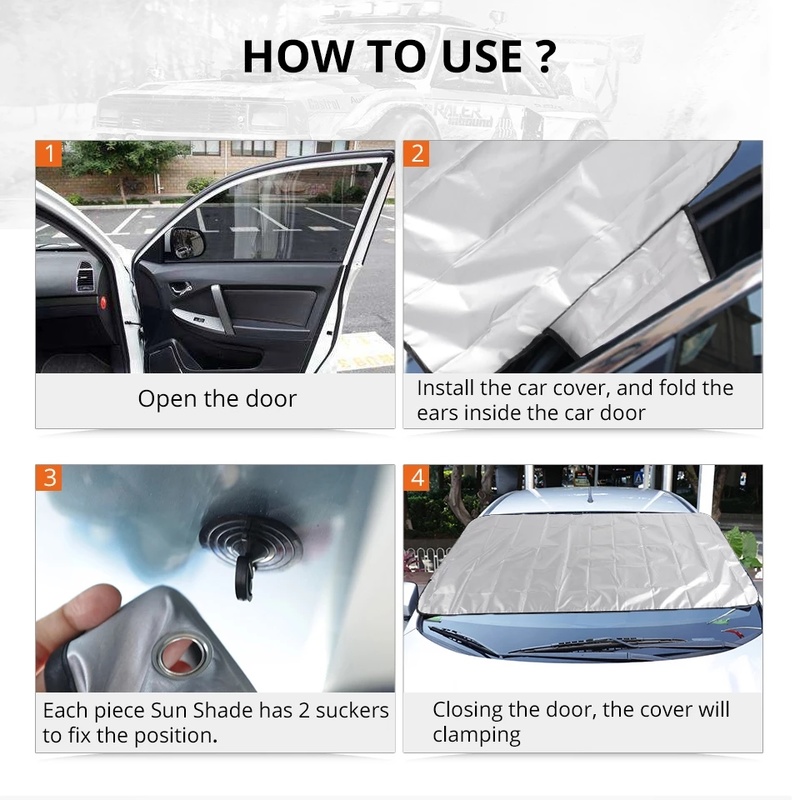 HOW TO USE ?

1

Open the door

2

Install the car cover, and fold the ears inside the car door

3

Each piece Sun Shade has 2 suckers to fix the position.

4

Closing the door, the cover will clamping