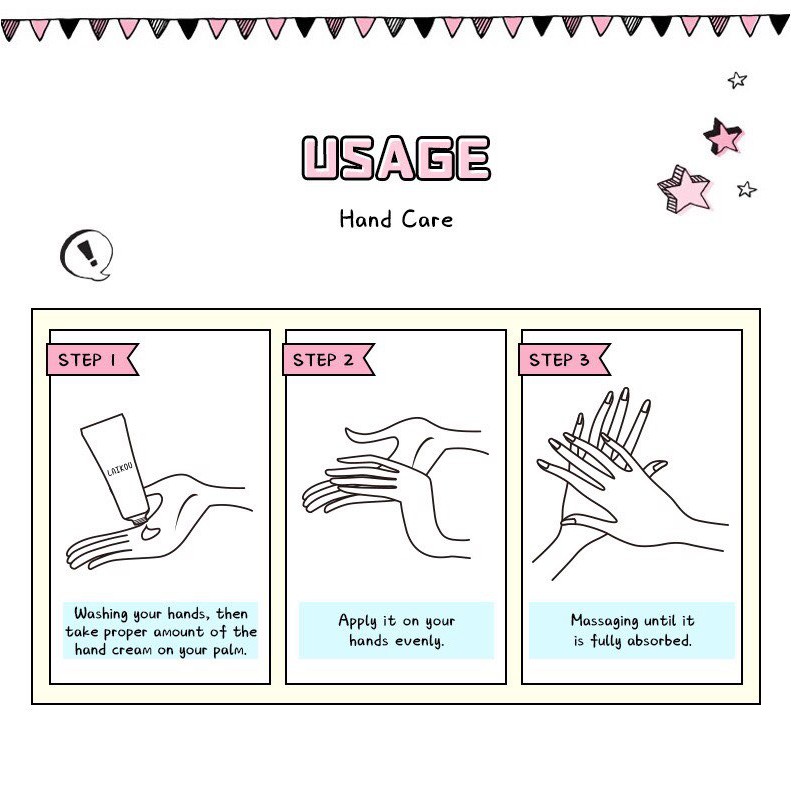 USAGE

Hand Care

!

STEP 1

LAIKOU

Washing your hands, then take proper amount of the hand cream on your palm.

STEP 2

Apply it on your hands evenly.

STEP 3

Massaging until it is fully absorbed.