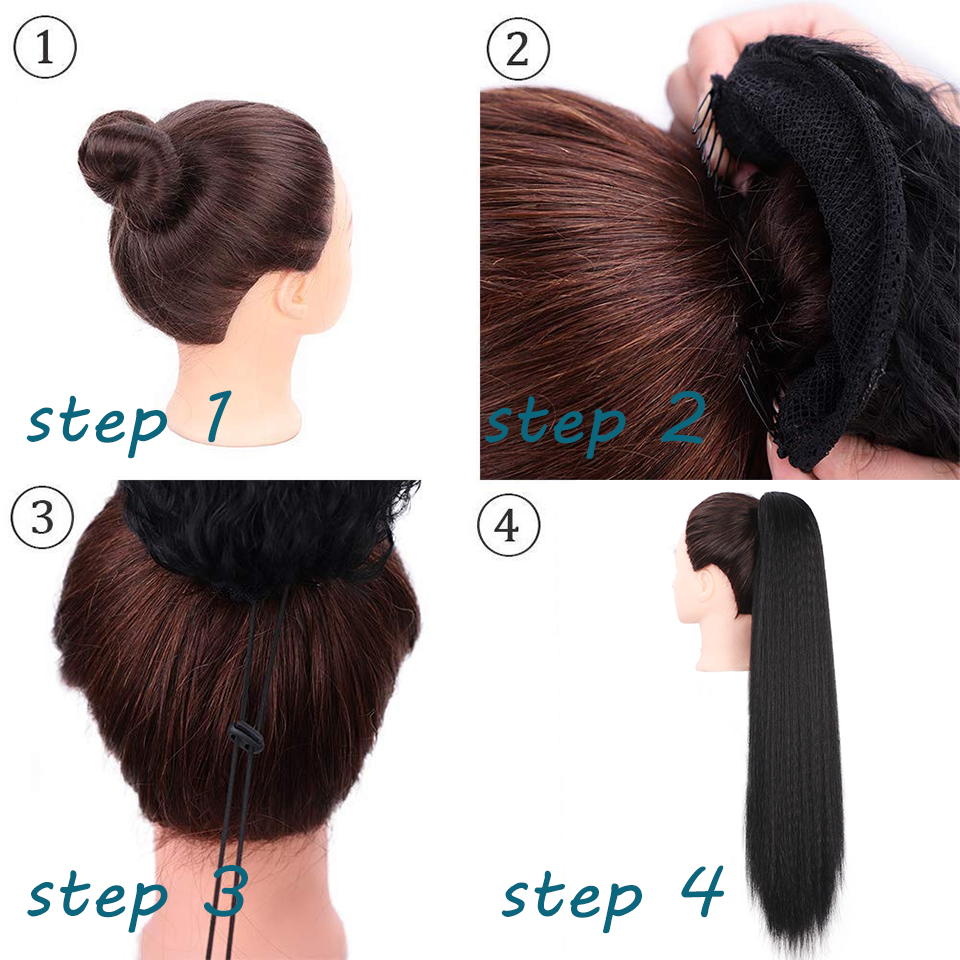 ①
step 1

②
step 2

③
step 3

④
step 4