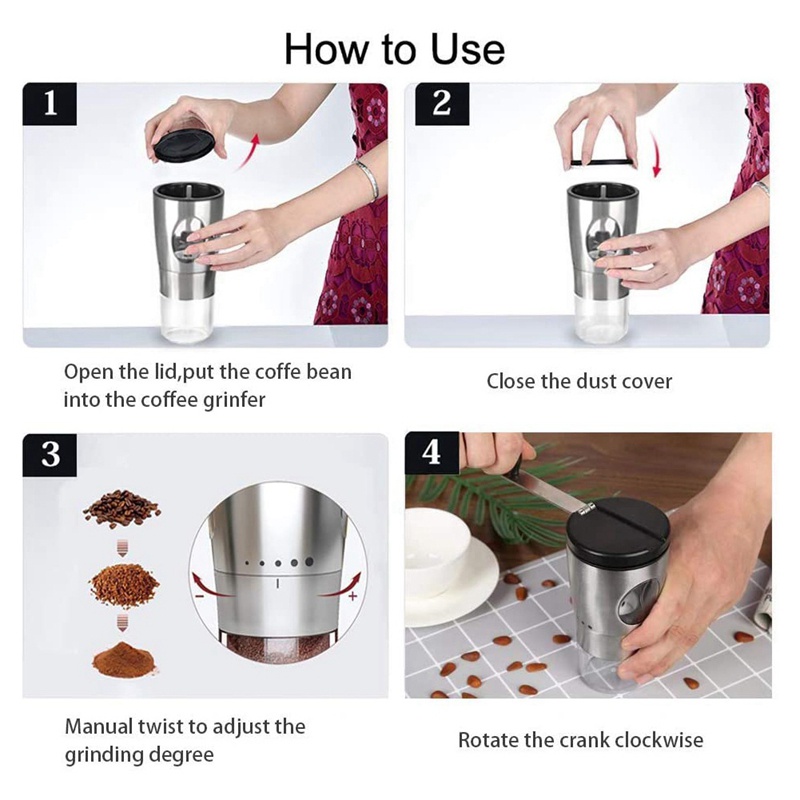 How to Use

1

Open the lid,put the coffe bean into the coffee grinfer

2

Close the dust cover

3

-

+

Manual twist to adjust the grinding degree

4

Rotate the crank clockwise