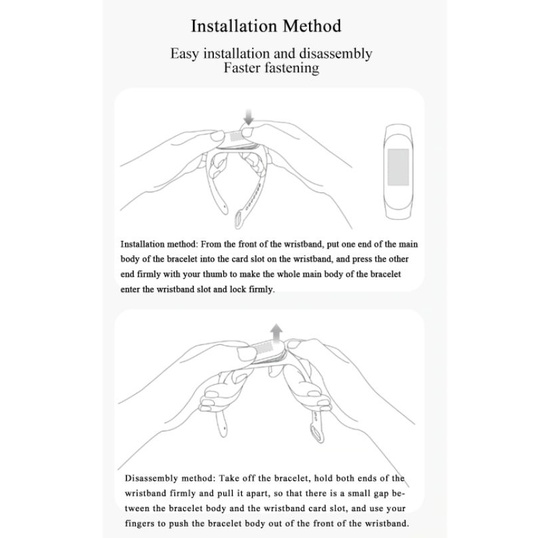 Installation Method

Easy installation and disassembly
Faster fastening

Installation method: From the front of the wristband, put one end of the main body of the bracelet into the card slot on the wristband, and press the other end firmly with your thumb to make the whole main body of the bracelet enter the wristband slot and lock firmly.

Disassembly method: Take off the bracelet, hold both ends of the wristband firmly and pull it apart, so that there is a small gap between the bracelet body and the wristband card slot, and use your fingers to push the bracelet body out of the front of the wristband.