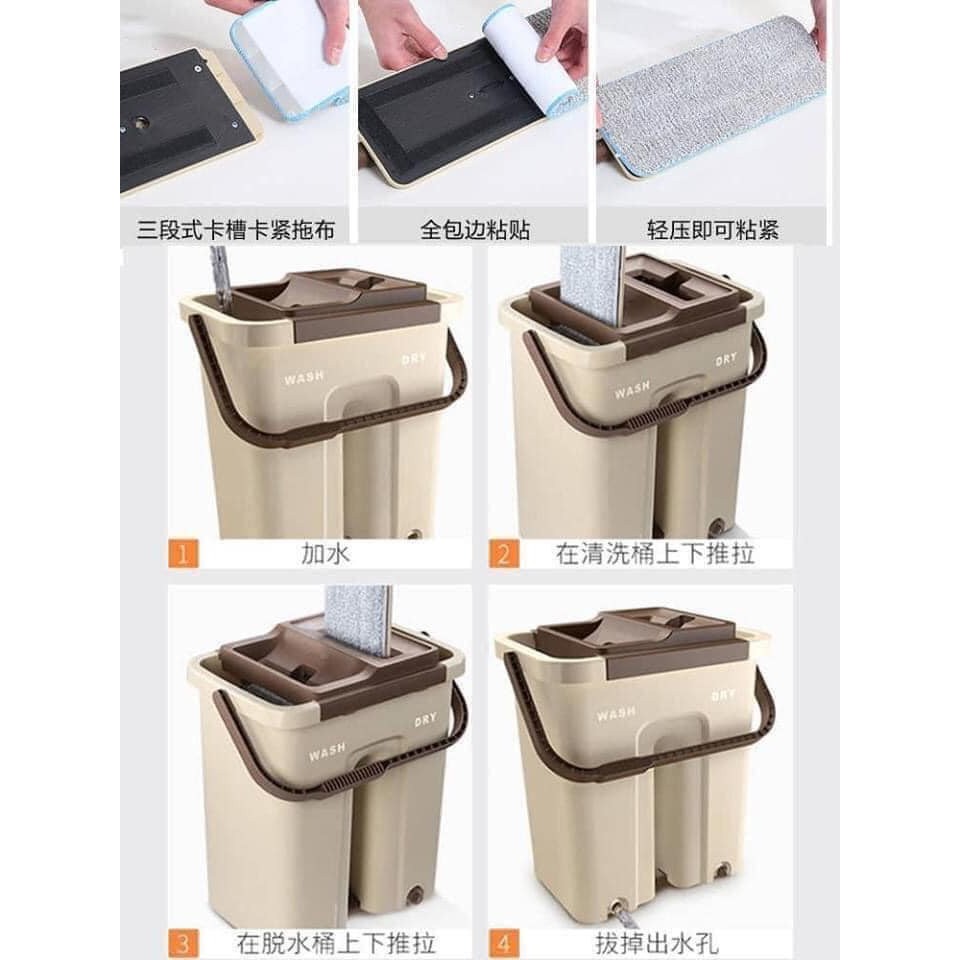 三段式卡槽卡紧拖布

全包边粘贴

轻压即可粘紧

WASH DRY

1 加水

WASH DRY

2 在清洗桶上下推拉

WASH DRY

3 在脱水桶上下推拉

WASH DRY

4 拔掉出水孔