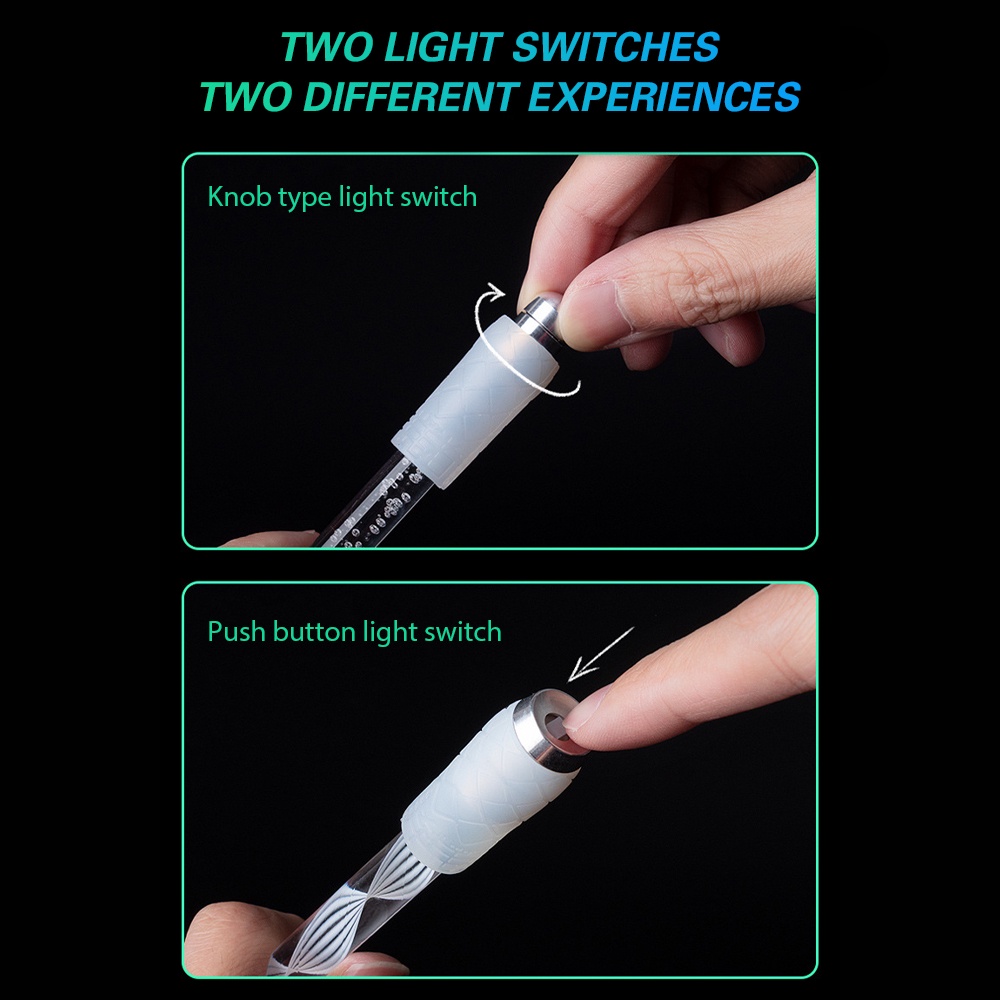 TWO LIGHT SWITCHES
TWO DIFFERENT EXPERIENCES

Knob type light switch

Push button light switch