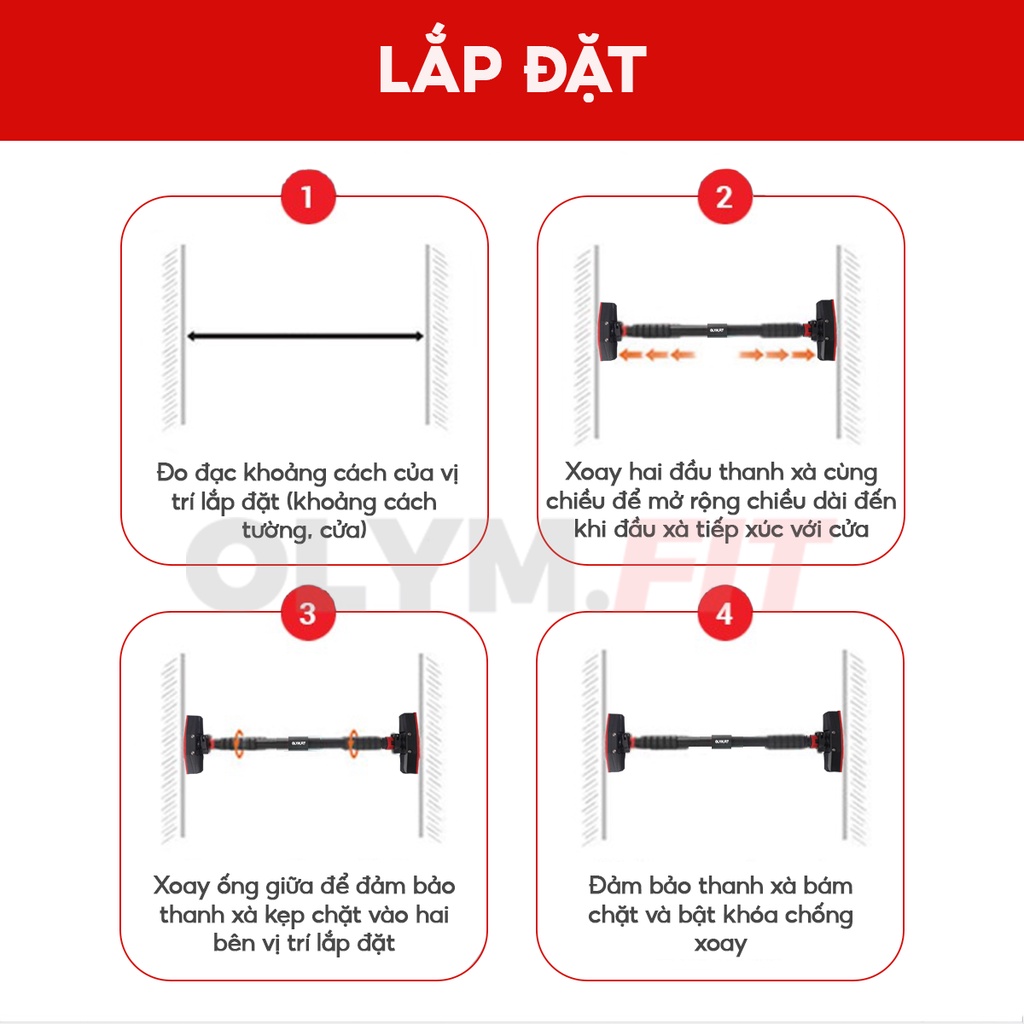 LẮP ĐẶT

1

Đo đạc khoảng cách của vị trí lắp đặt (khoảng cách tường, cửa)

2

OLYM.FIT

Xoay hai đầu thanh xà cùng chiều để mở rộng chiều dài đến khi đầu xà tiếp xúc với cửa

OLYM.FIT

3

OLYM.FIT

Xoay ống giữa để đảm bảo thanh xà kẹp chặt vào hai bên vị trí lắp đặt

4

OLYM.FIT

Đảm bảo thanh xà bám chặt và bật khóa chống xoay