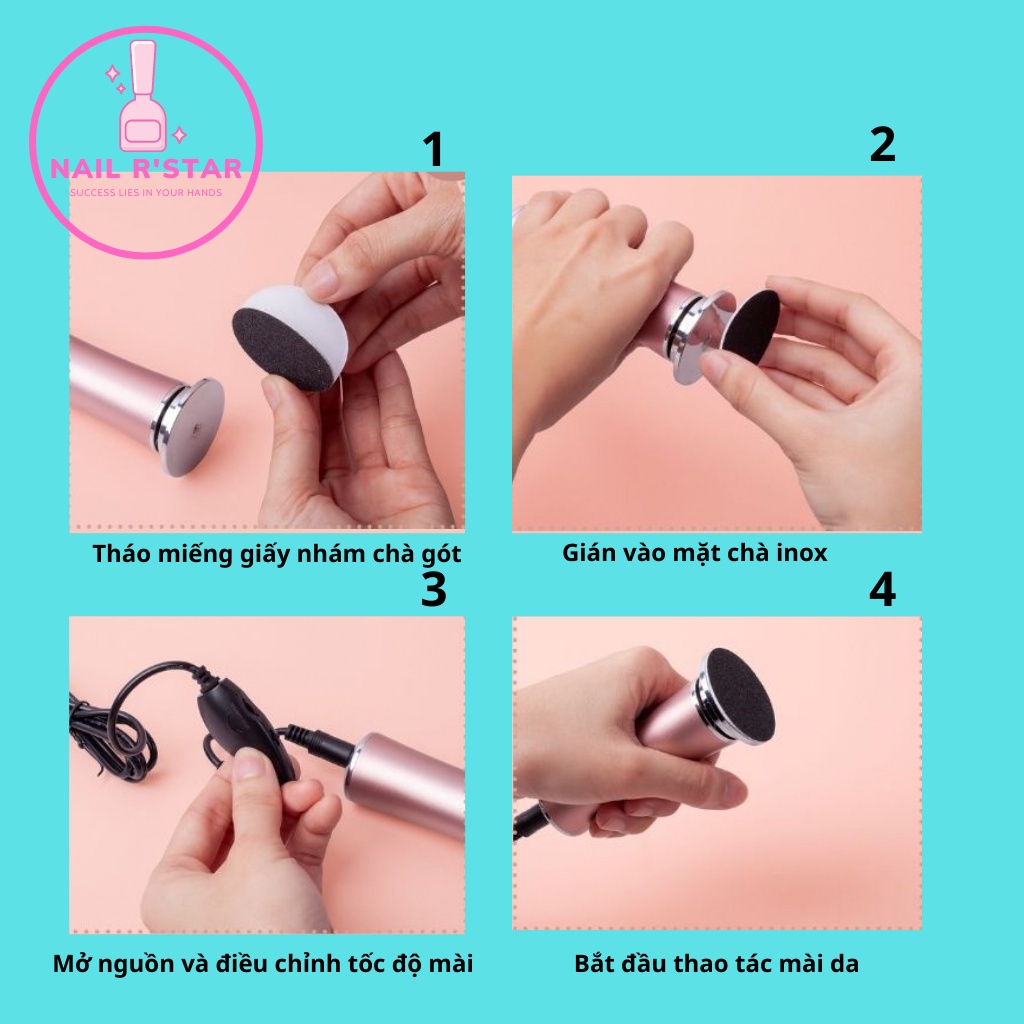 NAIL R'STAR
SUCCESS LIES IN YOUR HANDS

1

Tháo miếng giấy nhám chà gót

2

Gián vào mặt chà inox

3

Mở nguồn và điều chỉnh tốc độ mài

4

Bắt đầu thao tác mài da