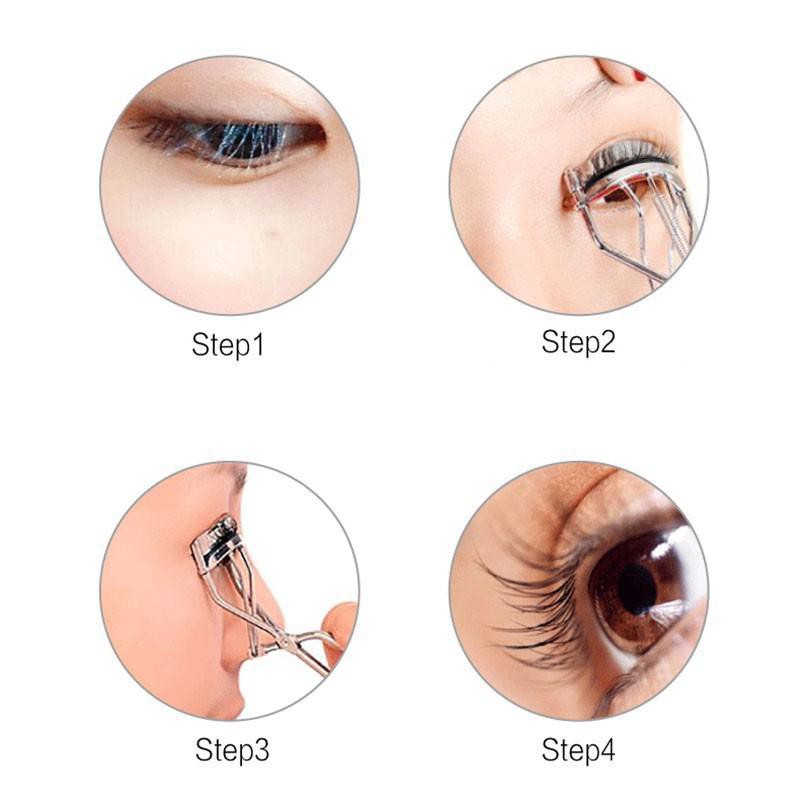 Step1

Step2

Step3

Step4