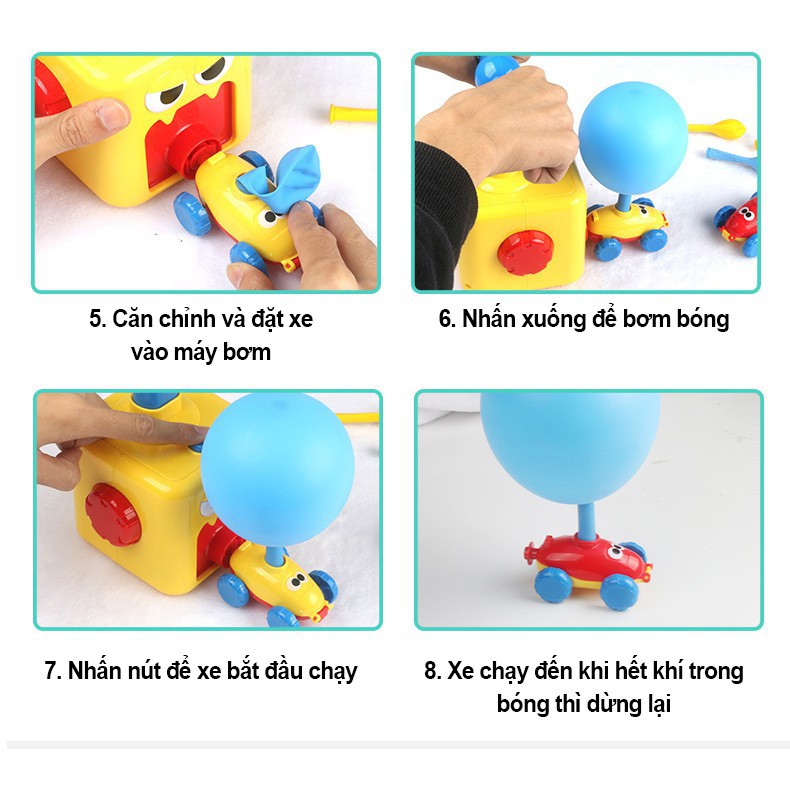 5. Căn chỉnh và đặt xe vào máy bơm

6. Nhấn xuống để bơm bóng

7. Nhấn nút để xe bắt đầu chạy

8. Xe chạy đến khi hết khí trong bóng thì dừng lại