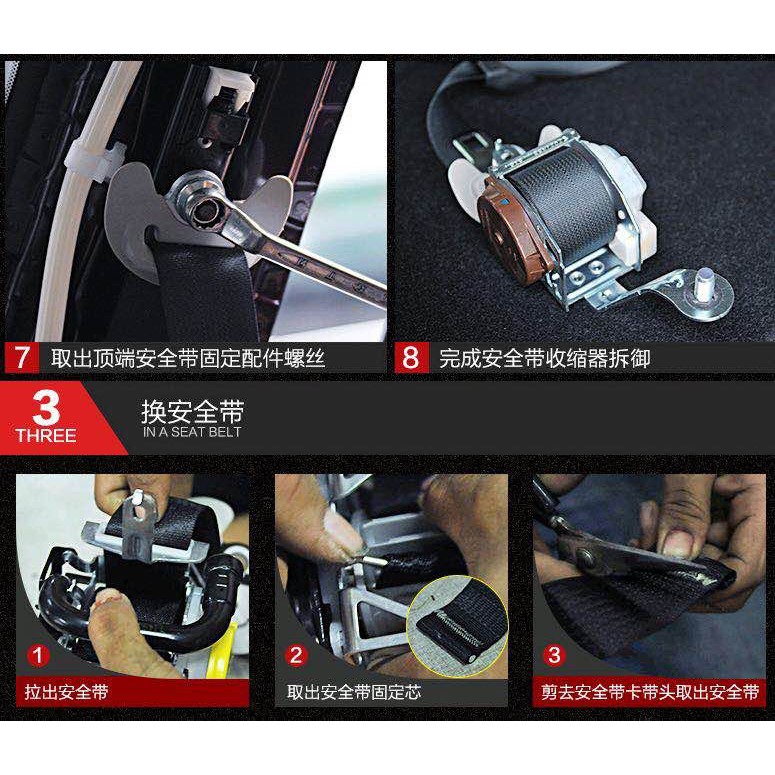 7 取出顶端安全带固定配件螺丝

8 完成安全带收缩器拆御

3
THREE
换安全带
IN A SEAT BELT

1
拉出安全带

2
取出安全带固定芯

3
剪去安全带卡带头取出安全带