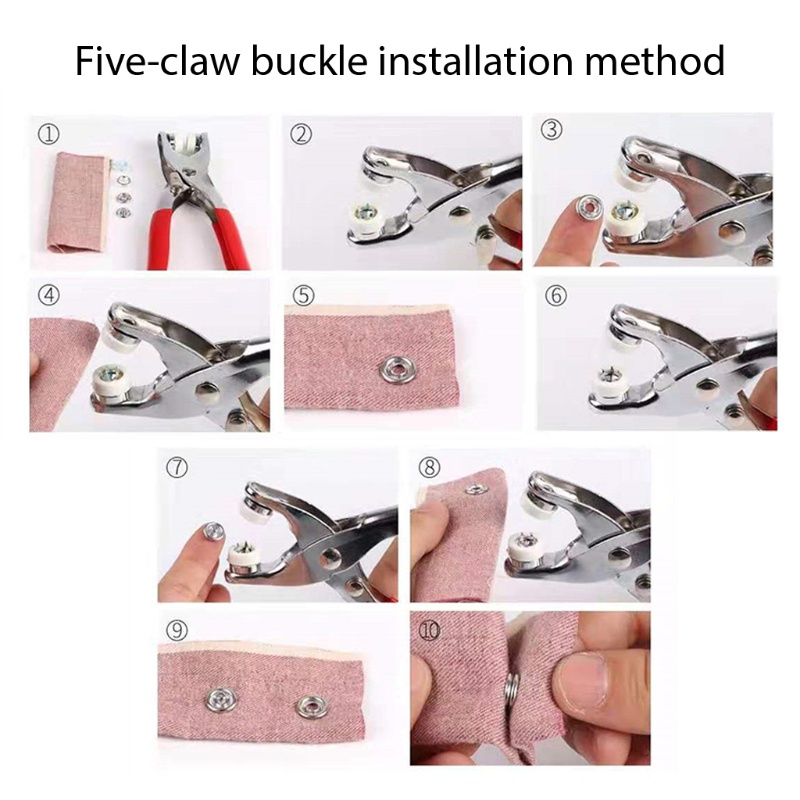 Five-claw buckle installation method

①

②

③

④

⑤

⑥

⑦

⑧

⑨

⑩